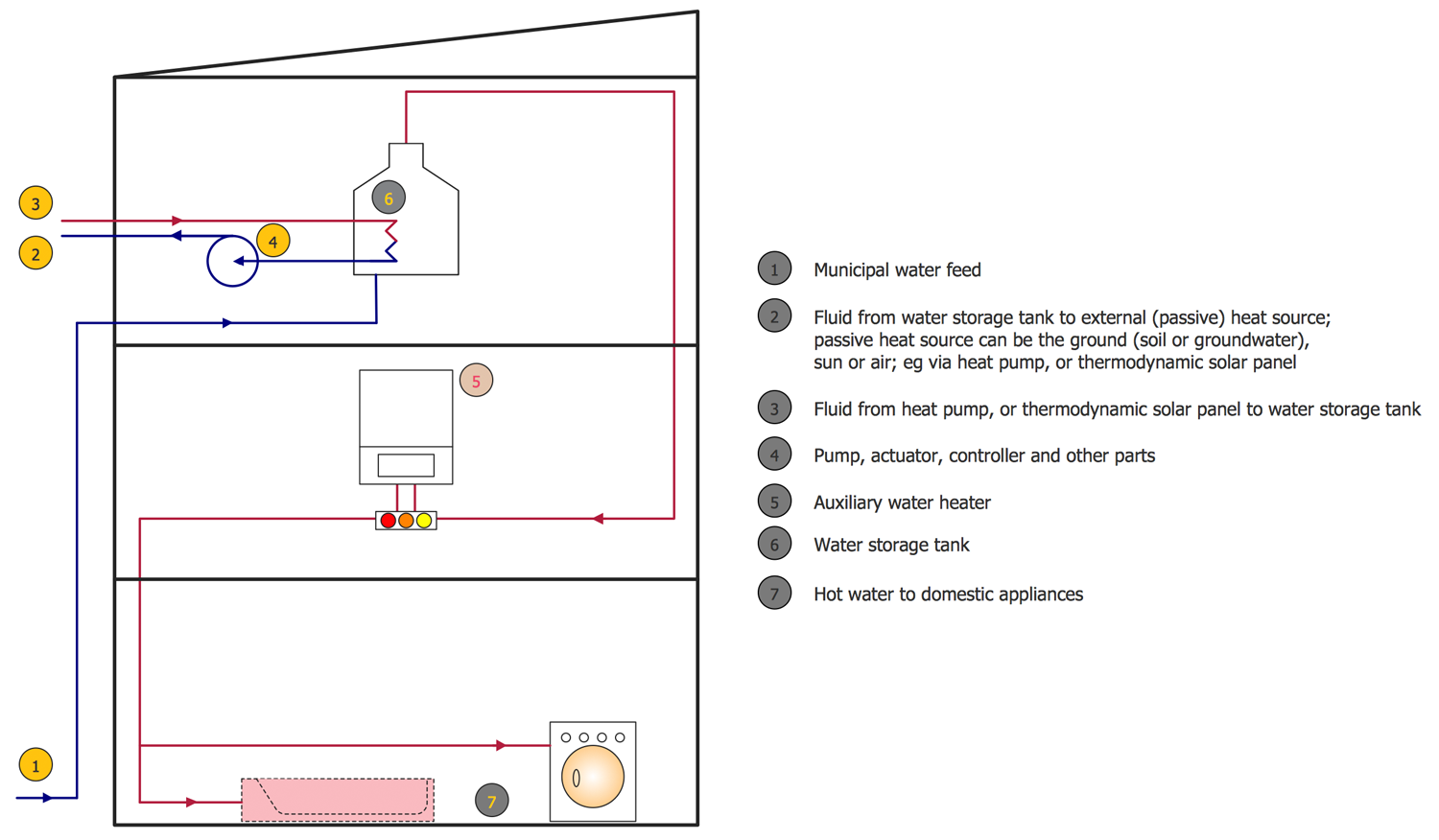 3
2
6
4
5
1
7

1 Municipal water feed

2 Fluid from water storage tank to external (passive) heat source; passive heat source can be the ground (soil or groundwater), sun or air; eg via heat pump, or thermodynamic solar panel

3 Fluid from heat pump, or thermodynamic solar panel to water storage tank

4 Pump, actuator, controller and other parts

5 Auxiliary water heater

6 Water storage tank

7 Hot water to domestic appliances