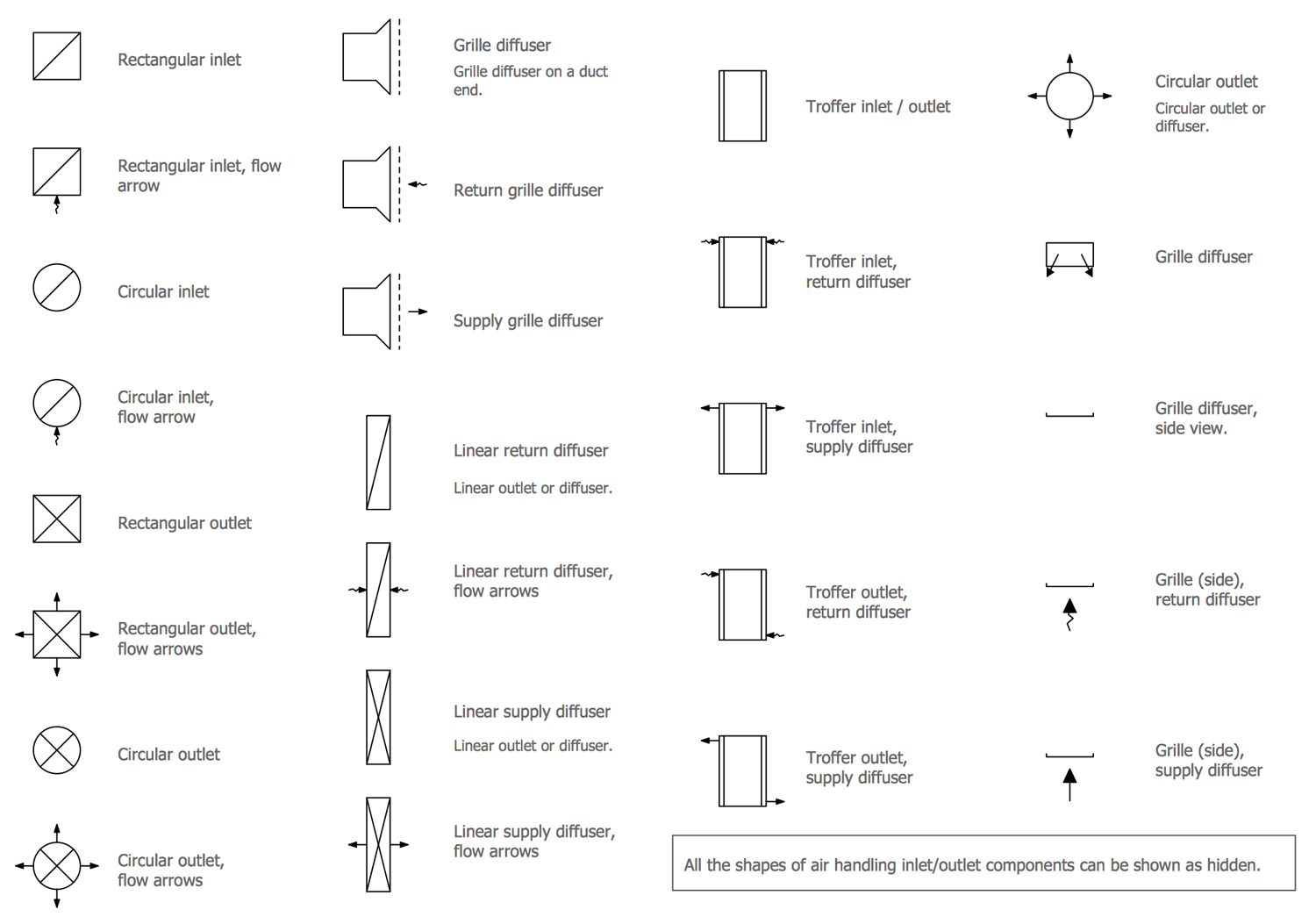 Rectangular inlet

Rectangular inlet, flow arrow

Circular inlet

Circular inlet, flow arrow

Rectangular outlet

Rectangular outlet, flow arrows

Circular outlet

Circular outlet, flow arrows

Grille diffuser
Grille diffuser on a duct end.

Return grille diffuser

Supply grille diffuser

Linear return diffuser
Linear outlet or diffuser.

Linear return diffuser, flow arrows

Linear supply diffuser
Linear outlet or diffuser.

Linear supply diffuser, flow arrows

Troffer inlet / outlet

Troffer inlet, return diffuser

Troffer inlet, supply diffuser

Troffer outlet, return diffuser

Troffer outlet, supply diffuser

Circular outlet
Circular outlet or diffuser.

Grille diffuser

Grille diffuser, side view.

Grille (side), return diffuser

Grille (side), supply diffuser

All the shapes of air handling inlet/outlet components can be shown as hidden.