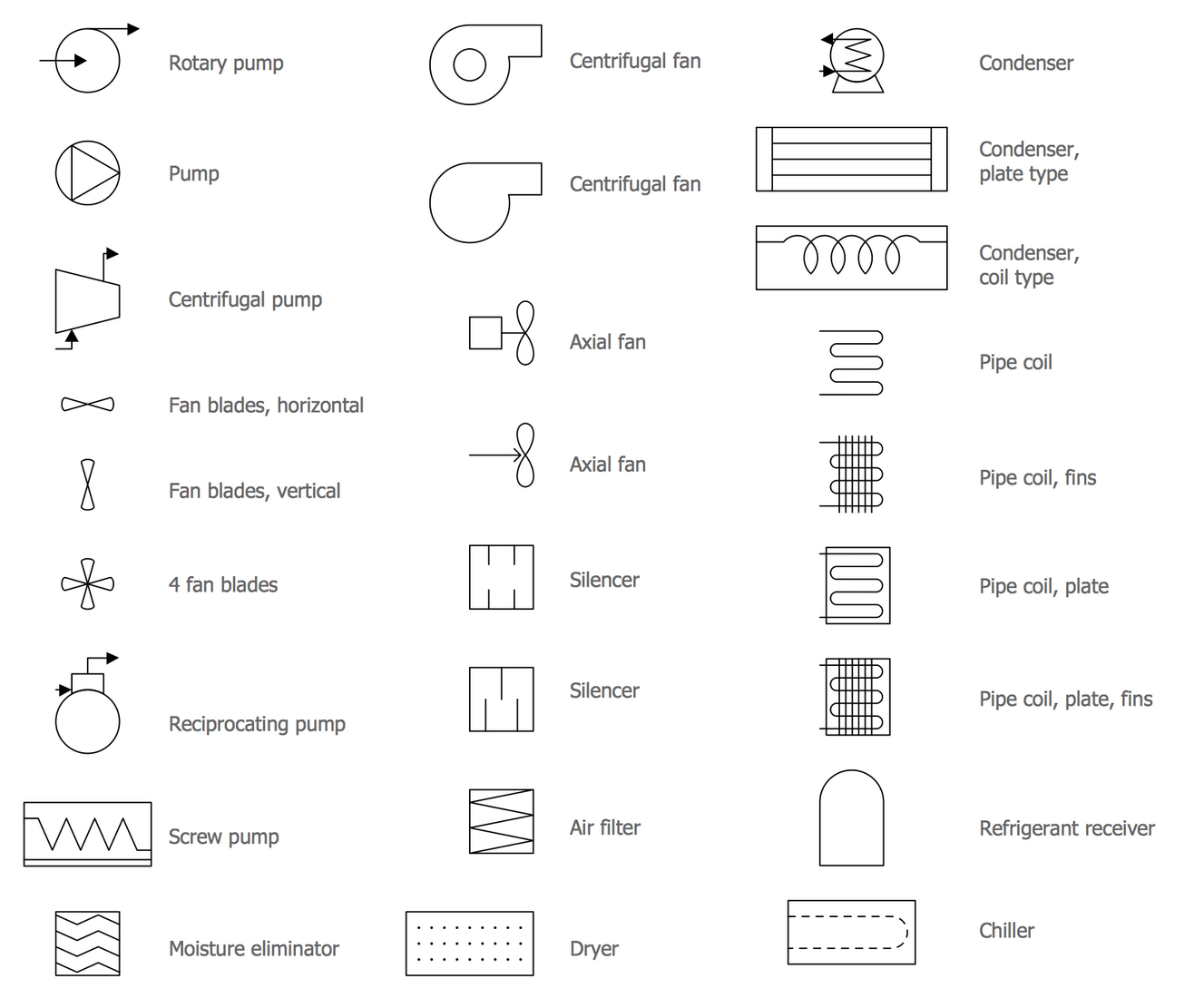 Rotary pump

Pump

Centrifugal pump

Fan blades, horizontal

Fan blades, vertical

4 fan blades

Reciprocating pump

Screw pump

Moisture eliminator

Centrifugal fan

Centrifugal fan

Axial fan

Axial fan

Silencer

Silencer

Air filter

Dryer

Condenser

Condenser, plate type

Condenser, coil type

Pipe coil

Pipe coil, fins

Pipe coil, plate

Pipe coil, plate, fins

Refrigerant receiver

Chiller