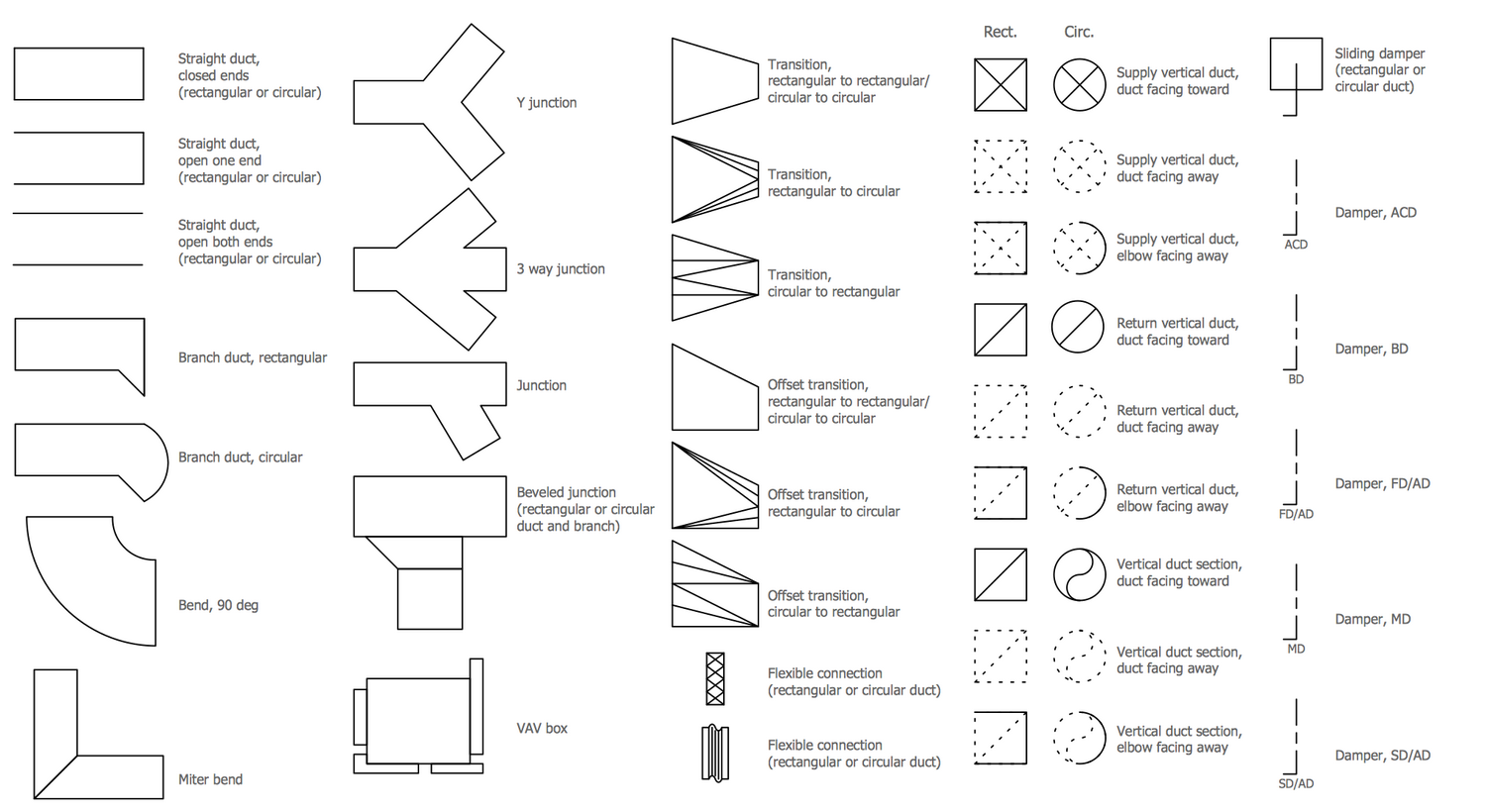 Straight duct, closed ends (rectangular or circular)

Straight duct, open one end (rectangular or circular)

Straight duct, open both ends (rectangular or circular)

Branch duct, rectangular

Branch duct, circular

Bend, 90 deg

Miter bend

Y junction

3 way junction

Junction

Beveled junction (rectangular or circular duct and branch)

VAV box

Transition, rectangular to rectangular/ circular to circular

Transition, rectangular to circular

Transition, circular to rectangular

Offset transition, rectangular to rectangular/ circular to circular

Offset transition, rectangular to circular

Offset transition, circular to rectangular

Flexible connection (rectangular or circular duct)

Flexible connection (rectangular or circular duct)

Rect.

Circ.

Supply vertical duct, duct facing toward

Supply vertical duct, duct facing away

Supply vertical duct, elbow facing away

Return vertical duct, duct facing toward

Return vertical duct, duct facing away

Return vertical duct, elbow facing away

Vertical duct section, duct facing toward

Vertical duct section, duct facing away

Vertical duct section, elbow facing away

Sliding damper (rectangular or circular duct)

ACD

Damper, ACD

BD

Damper, BD

FD/AD

Damper, FD/AD

MD

Damper, MD

SD/AD

Damper, SD/AD