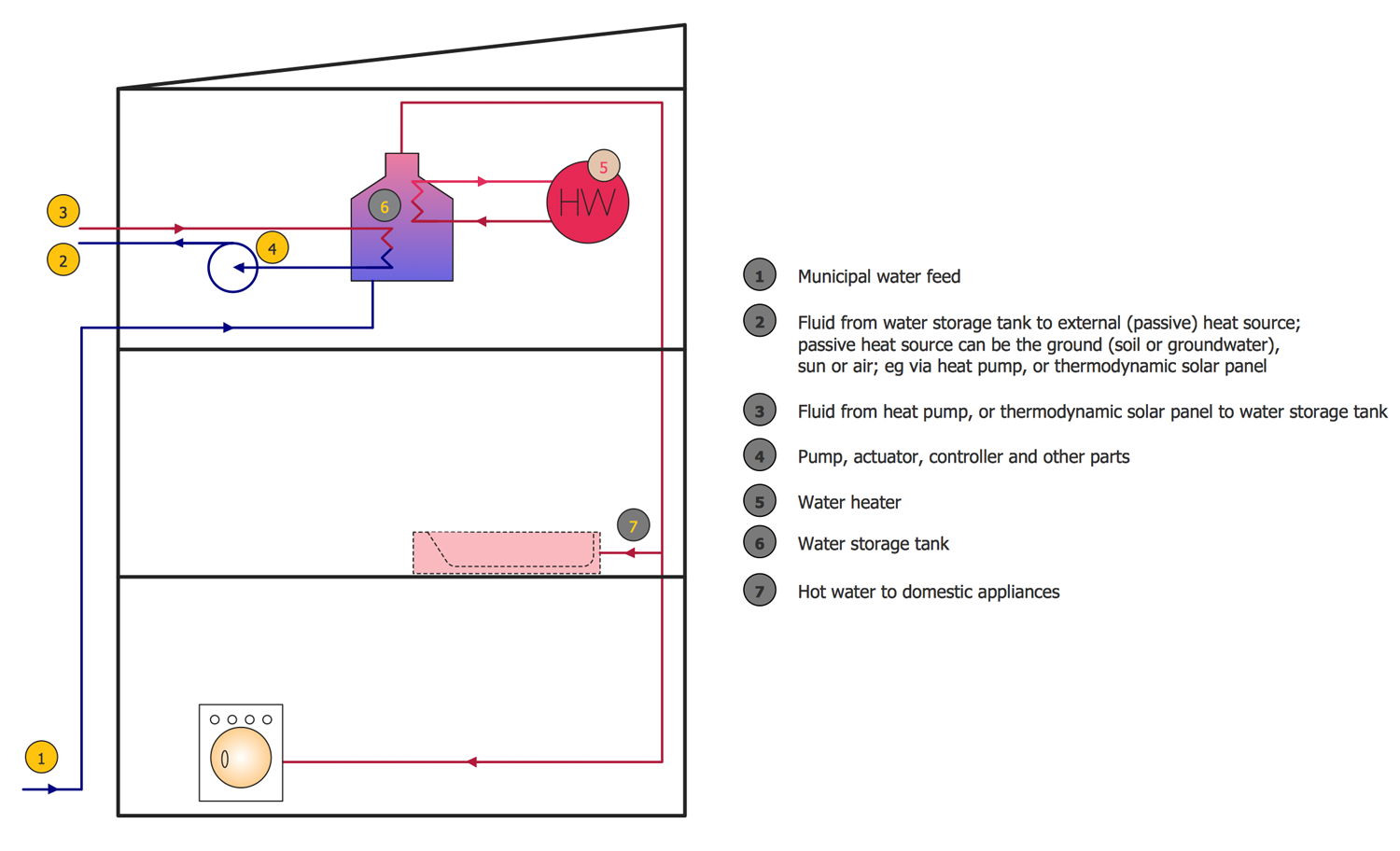 3
2
4
6
5
HW
7
1

1 Municipal water feed

2 Fluid from water storage tank to external (passive) heat source; passive heat source can be the ground (soil or groundwater), sun or air; eg via heat pump, or thermodynamic solar panel

3 Fluid from heat pump, or thermodynamic solar panel to water storage tank

4 Pump, actuator, controller and other parts

5 Water heater

6 Water storage tank

7 Hot water to domestic appliances