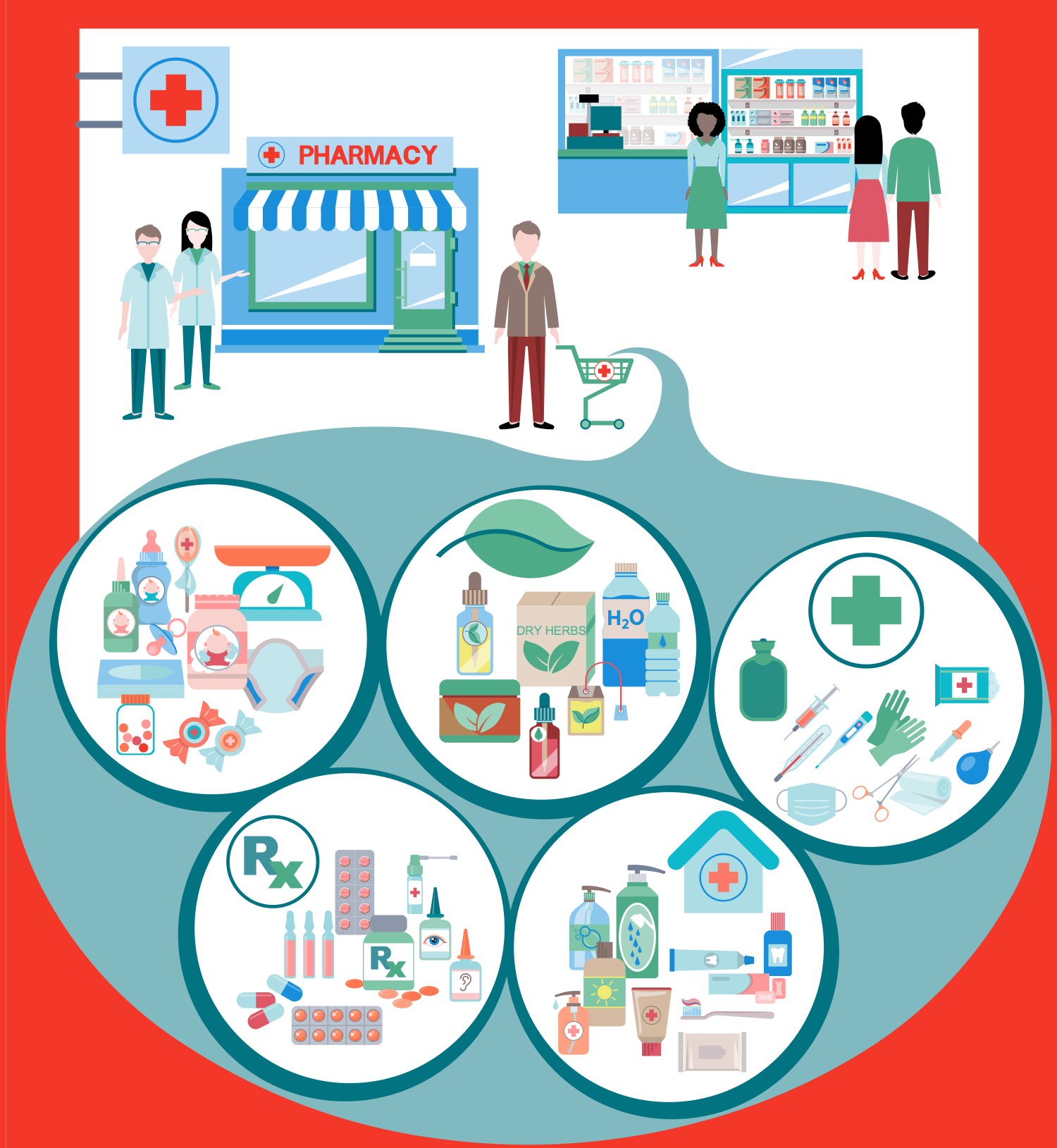 PHARMACY

DRY HERBS

$H_2O$

Rx

Rx