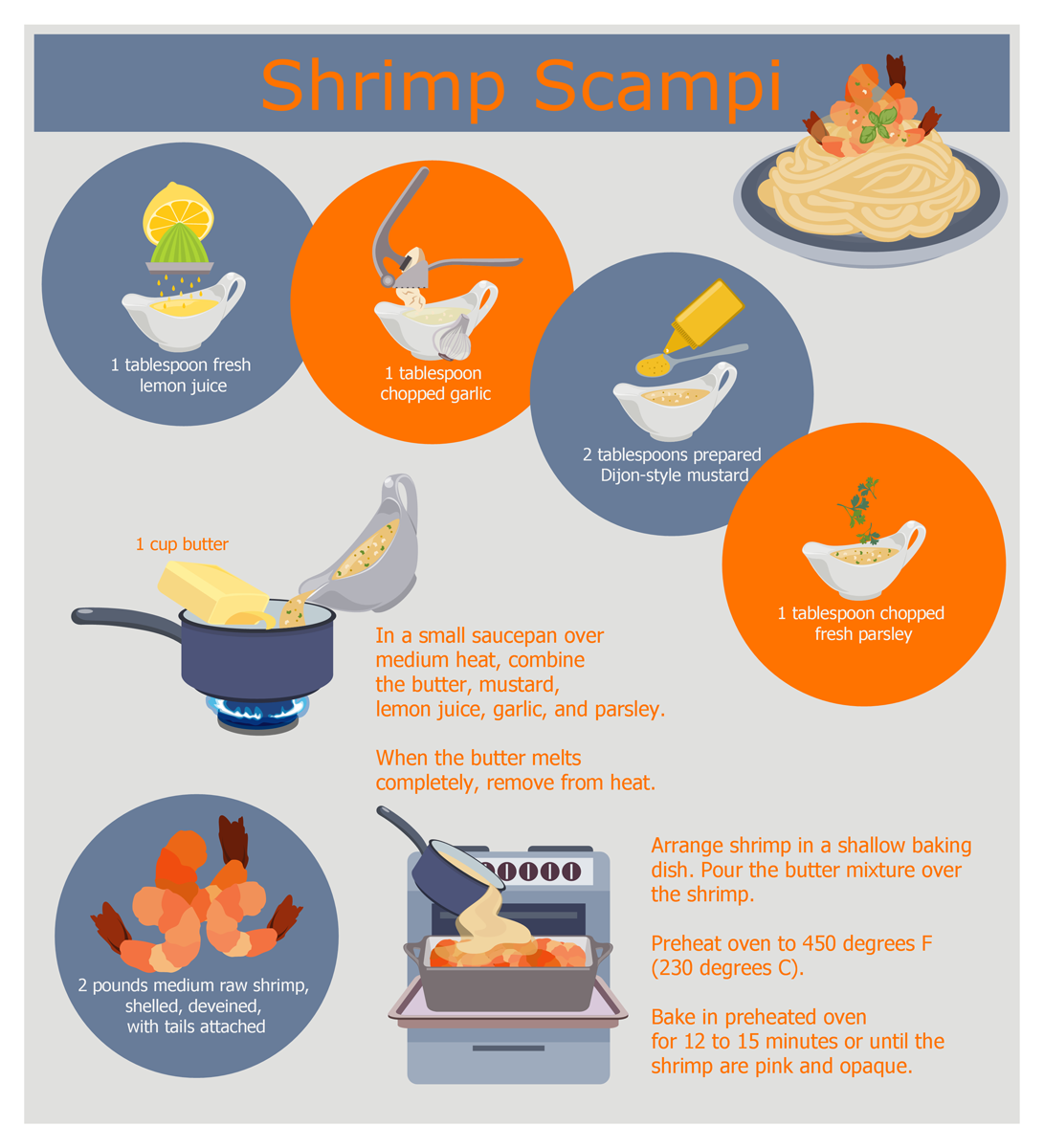 Shrimp Scampi

1 tablespoon fresh lemon juice

1 tablespoon chopped garlic

2 tablespoons prepared Dijon-style mustard

1 tablespoon chopped fresh parsley

1 cup butter

In a small saucepan over medium heat, combine the butter, mustard, lemon juice, garlic, and parsley.

When the butter melts completely, remove from heat.

2 pounds medium raw shrimp, shelled, deveined, with tails attached

Arrange shrimp in a shallow baking dish. Pour the butter mixture over the shrimp.

Preheat oven to 450 degrees F (230 degrees C).

Bake in preheated oven for 12 to 15 minutes or until the shrimp are pink and opaque.