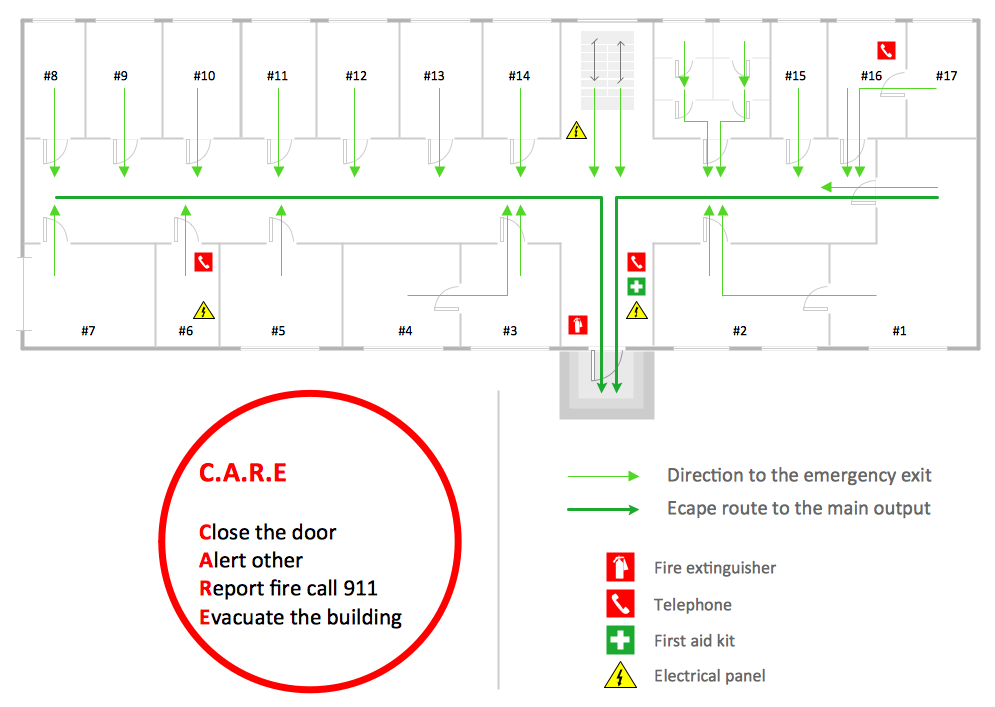 #8 #9 #10 #11 #12 #13 #14 #15 #16 #17

#7 #6 #5 #4 #3 #2 #1

C.A.R.E

Close the door
Alert other
Report fire call 911
Evacuate the building

Direction to the emergency exit
Ecape route to the main output

Fire extinguisher
Telephone
First aid kit
Electrical panel