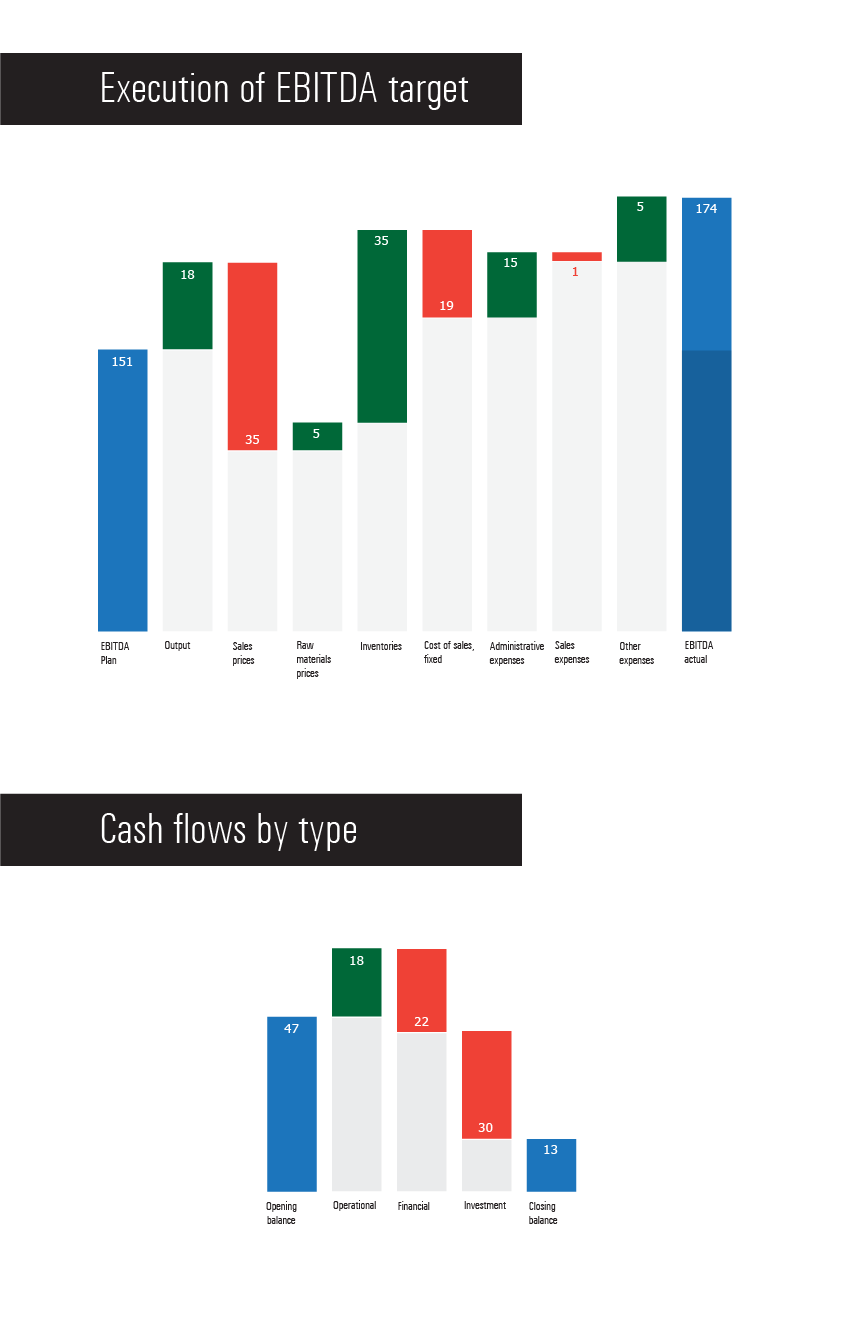 Execution of EBITDA target

151
18
35
5
35
19
15
1
5
174

EBITDA Plan
Output
Sales prices
Raw materials prices
Inventories
Cost of sales, fixed
Administrative expenses
Sales expenses
Other expenses
EBITDA actual

Cash flows by type

47
18
22
30
13

Opening balance
Operational
Financial
Investment
Closing balance