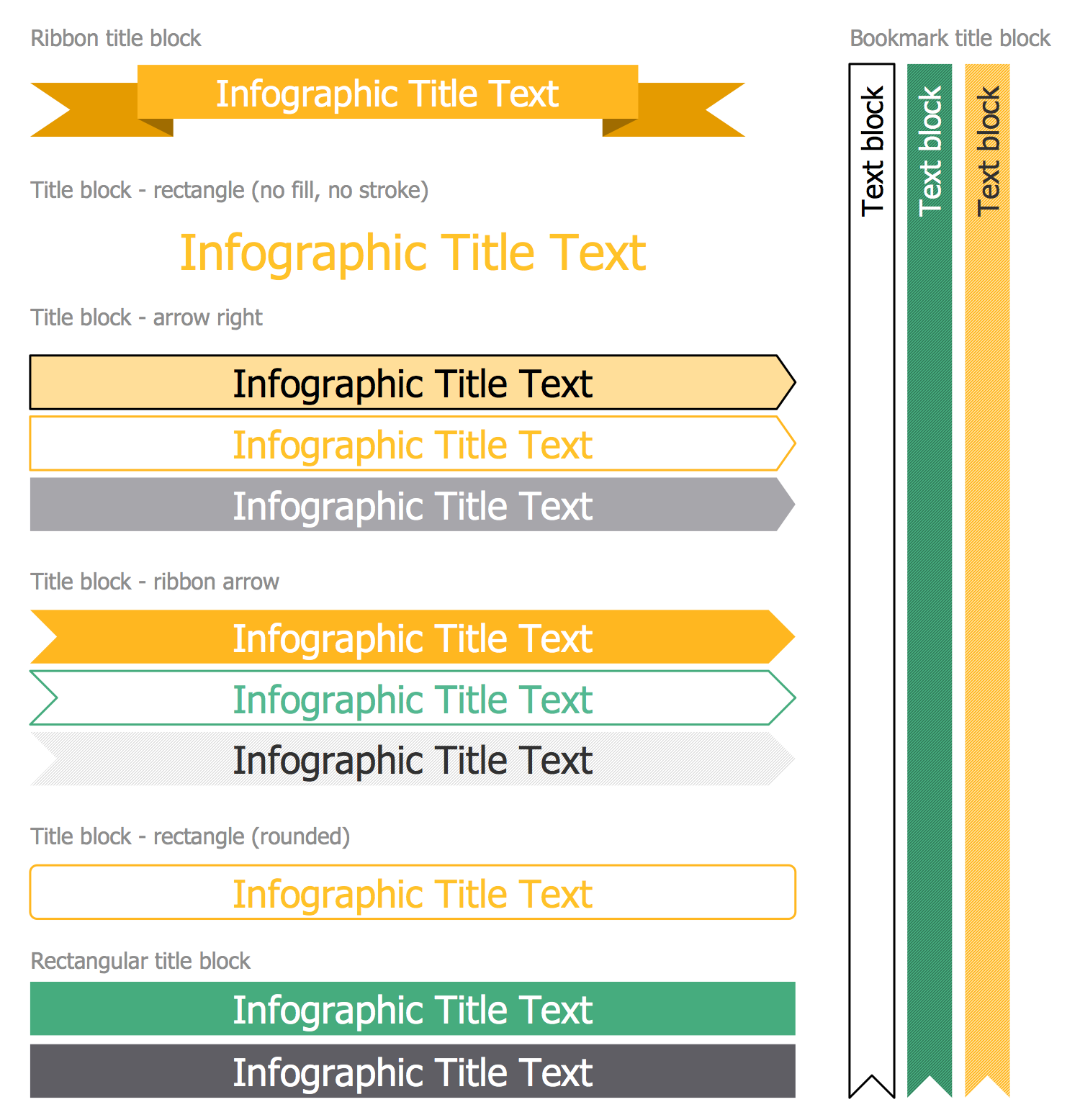 Ribbon title block

Infographic Title Text

Title block - rectangle (no fill, no stroke)

Infographic Title Text

Title block - arrow right

Infographic Title Text

Infographic Title Text

Infographic Title Text

Title block - ribbon arrow

Infographic Title Text

Infographic Title Text

Infographic Title Text

Title block - rectangle (rounded)

Infographic Title Text

Rectangular title block

Infographic Title Text

Infographic Title Text

Bookmark title block

Text block

Text block

Text block