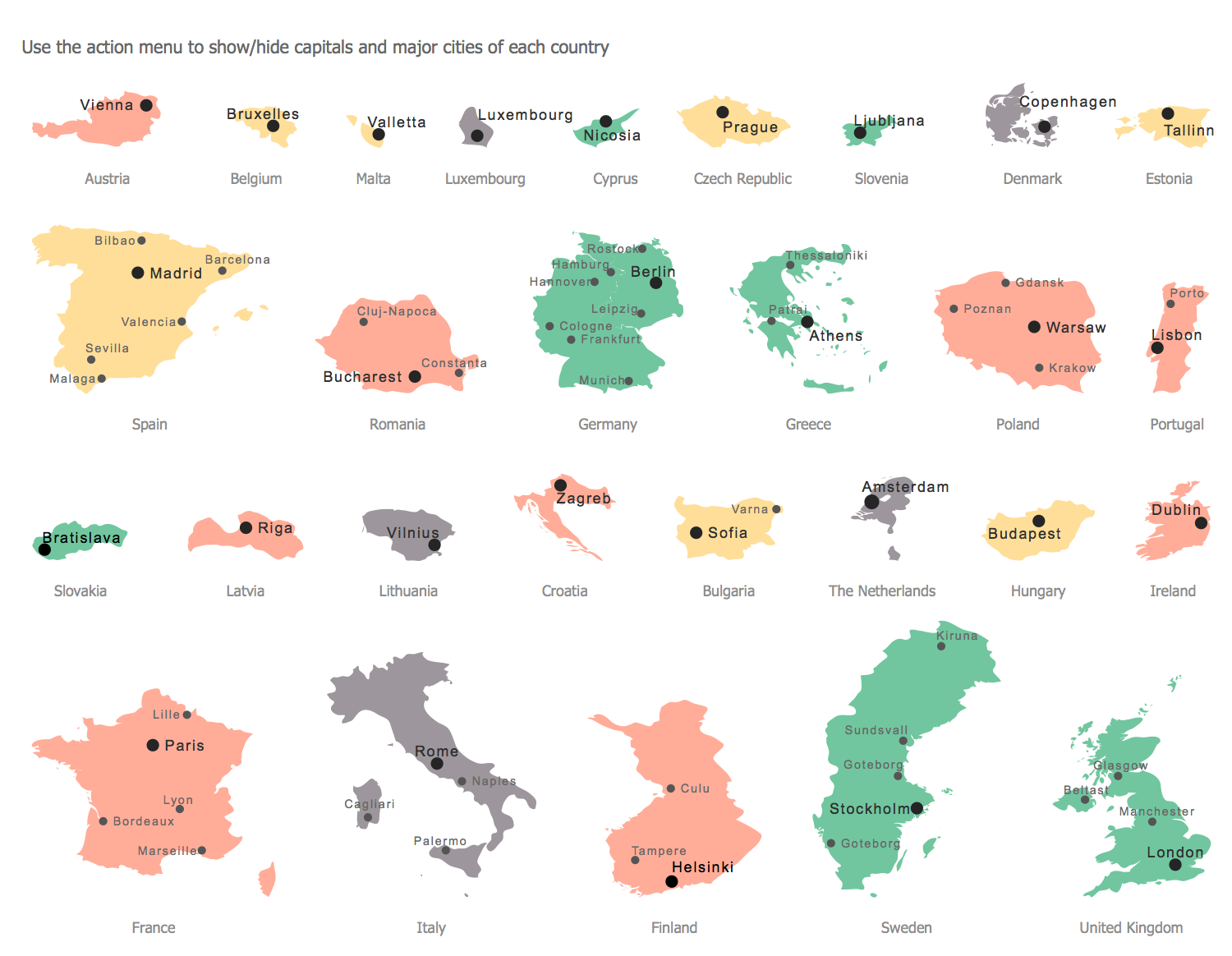 Use the action menu to show/hide capitals and major cities of each country

Vienna
Austria

Bruxelles
Belgium

Valletta
Malta

Luxembourg
Luxembourg

Nicosia
Cyprus

Prague
Czech Republic

Ljubljana
Slovenia

Copenhagen
Denmark

Tallinn
Estonia

Bilbao
Barcelona
Madrid
Valencia
Sevilla
Malaga
Spain

Cluj-Napoca
Constanta
Bucharest
Romania

Rostock
Hamburg
Berlin
Hannover
Leipzig
Cologne
Frankfurt
Munich
Germany

Thessaloniki
Patrai
Athens
Greece

Gdansk
Poznan
Warsaw
Krakow
Poland

Porto
Lisbon
Portugal

Bratislava
Slovakia

Riga
Latvia

Vilnius
Lithuania

Zagreb
Croatia

Varna
Sofia
Bulgaria

Amsterdam
The Netherlands

Budapest
Hungary

Dublin
Ireland

Lille
Paris
Lyon
Bordeaux
Marseille
France

Rome
Naples
Cagliari
Palermo
Italy

Culu
Tampere
Helsinki
Finland

Kiruna
Sundsvall
Goteborg
Stockholm
Goteborg
Sweden

Glasgow
Belfast
Manchester
London
United Kingdom