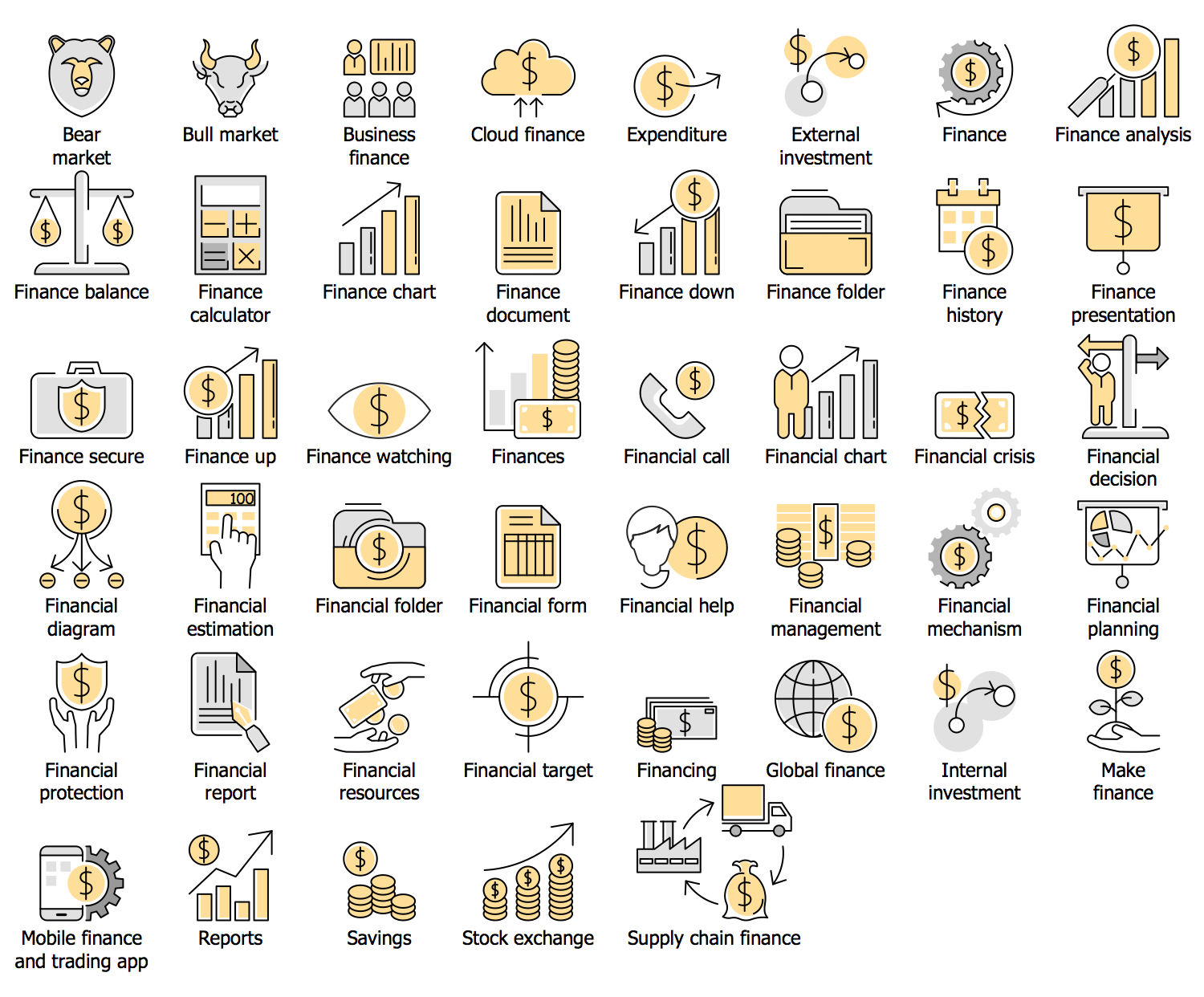 Bear market
Bull market
Business finance
Cloud finance
Expenditure
External investment
Finance
Finance analysis

Finance balance
Finance calculator
Finance chart
Finance document
Finance down
Finance folder
Finance history
Finance presentation

Finance secure
Finance up
Finance watching
Finances
Financial call
Financial chart
Financial crisis
Financial decision

Financial diagram
100
Financial estimation
Financial folder
Financial form
Financial help
Financial management
Financial mechanism
Financial planning

Financial protection
Financial report
Financial resources
Financial target
Financing
Global finance
Internal investment
Make finance

Mobile finance and trading app
Reports
Savings
Stock exchange
Supply chain finance