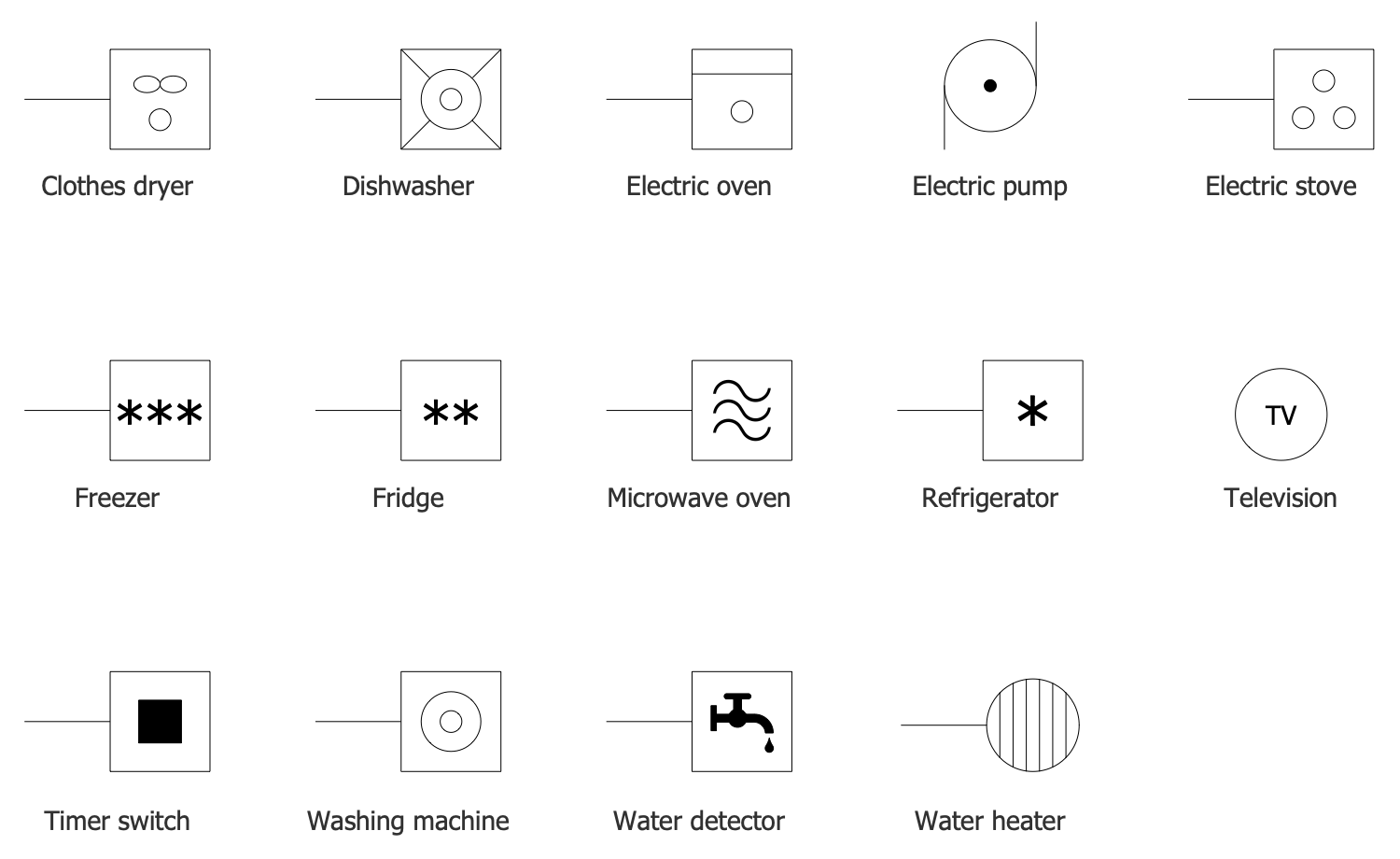 Clothes dryer
Dishwasher
Electric oven
Electric pump
Electric stove

***
Freezer
**
Fridge
Microwave oven
*
Refrigerator
TV
Television

Timer switch
Washing machine
Water detector
Water heater