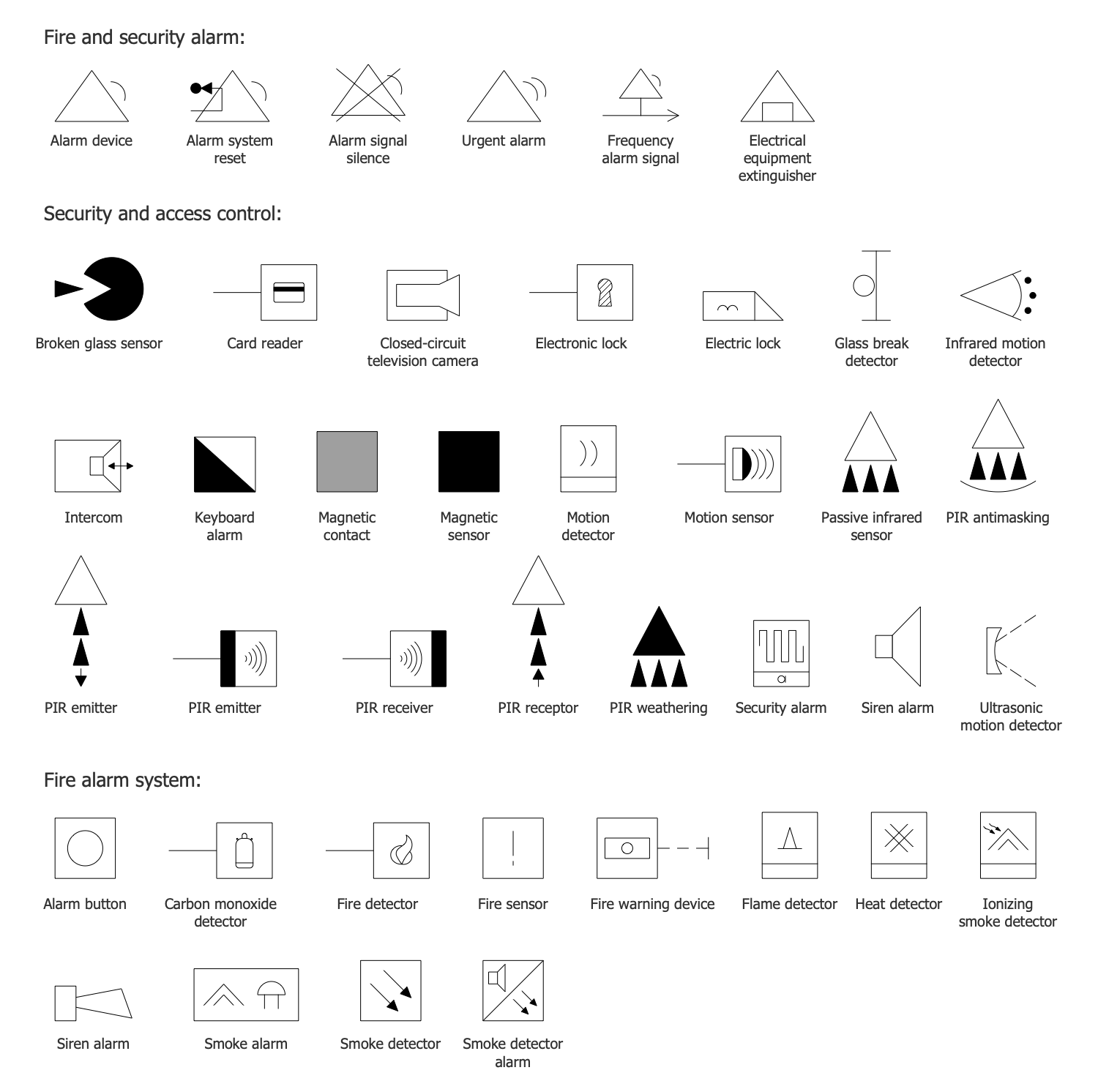 Fire and security alarm:

Alarm device

Alarm system reset

Alarm signal silence

Urgent alarm

Frequency alarm signal

Electrical equipment extinguisher

Security and access control:

Broken glass sensor

Card reader

Closed-circuit television camera

Electronic lock

Electric lock

Glass break detector

Infrared motion detector

Intercom

Keyboard alarm

Magnetic contact

Magnetic sensor

Motion detector

Motion sensor

Passive infrared sensor

PIR antimasking

PIR emitter

PIR emitter

PIR receiver

PIR receptor

PIR weathering

Security alarm

Siren alarm

Ultrasonic motion detector

Fire alarm system:

Alarm button

Carbon monoxide detector

Fire detector

Fire sensor

Fire warning device

Flame detector

Heat detector

Ionizing smoke detector

Siren alarm

Smoke alarm

Smoke detector

Smoke detector alarm