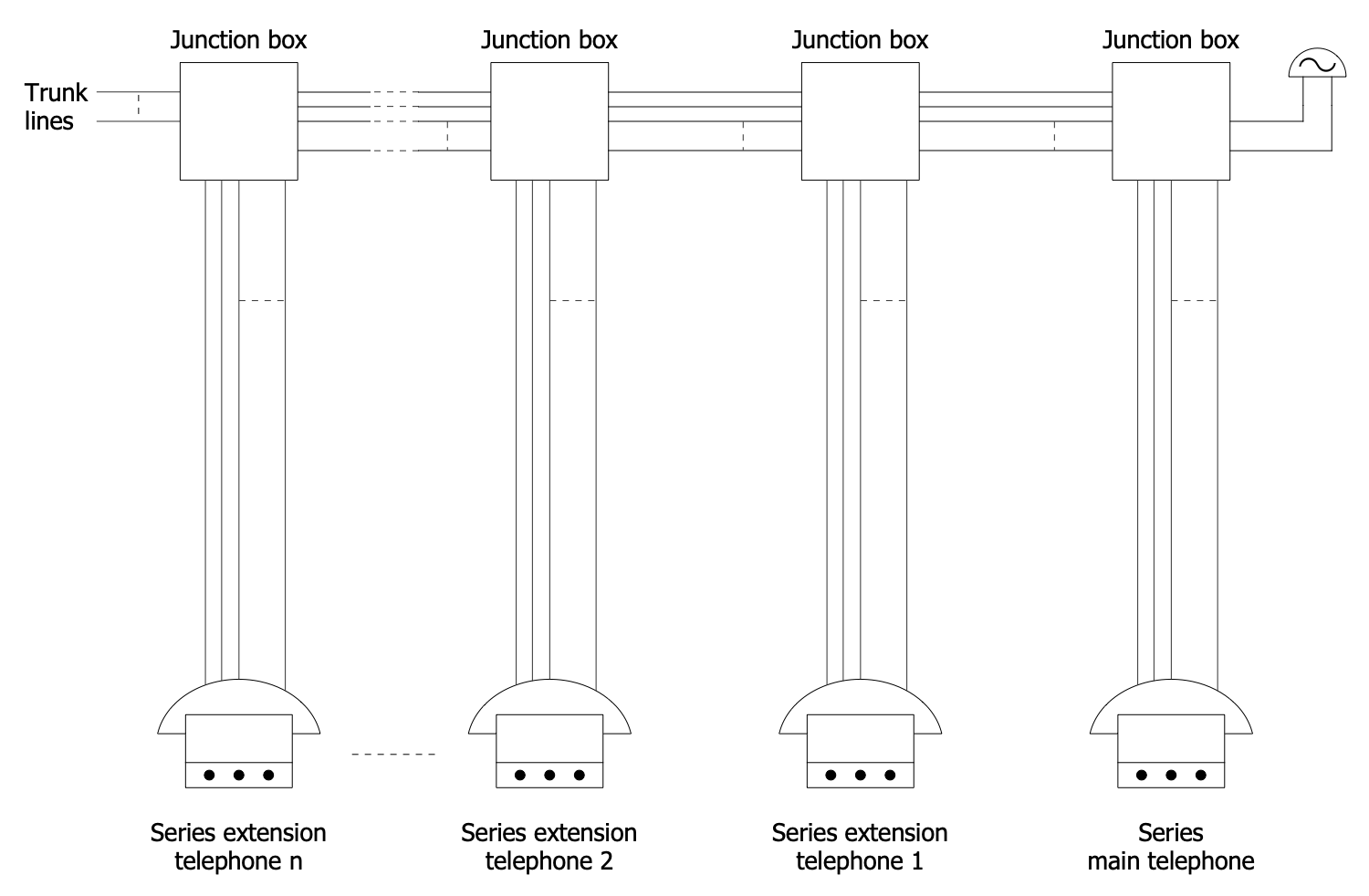 Junction box
Junction box
Junction box
Junction box

Trunk lines

Series extension telephone n
Series extension telephone 2
Series extension telephone 1
Series main telephone