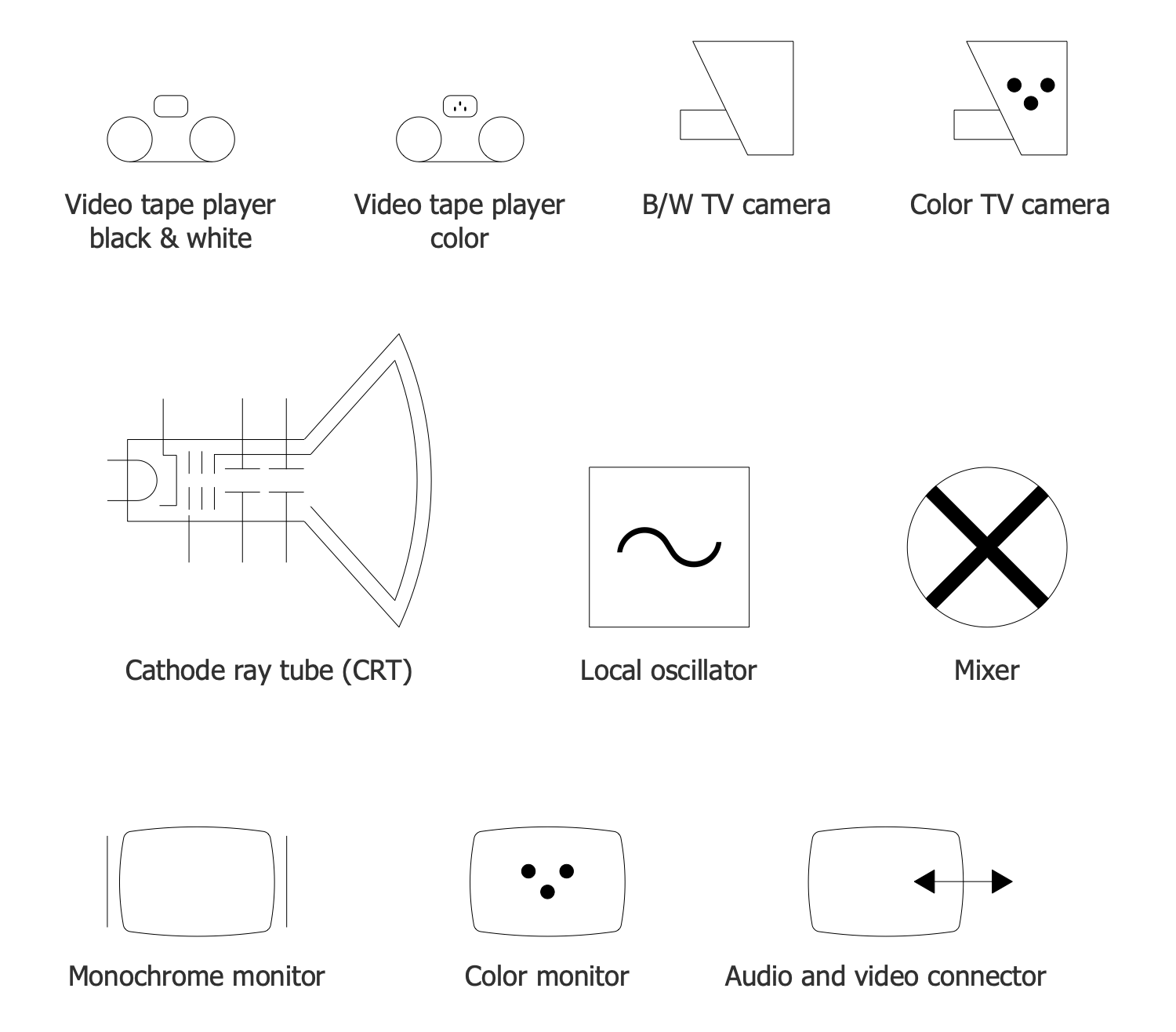 Video tape player black & white

Video tape player color

B/W TV camera

Color TV camera

Cathode ray tube (CRT)

Local oscillator

Mixer

Monochrome monitor

Color monitor

Audio and video connector