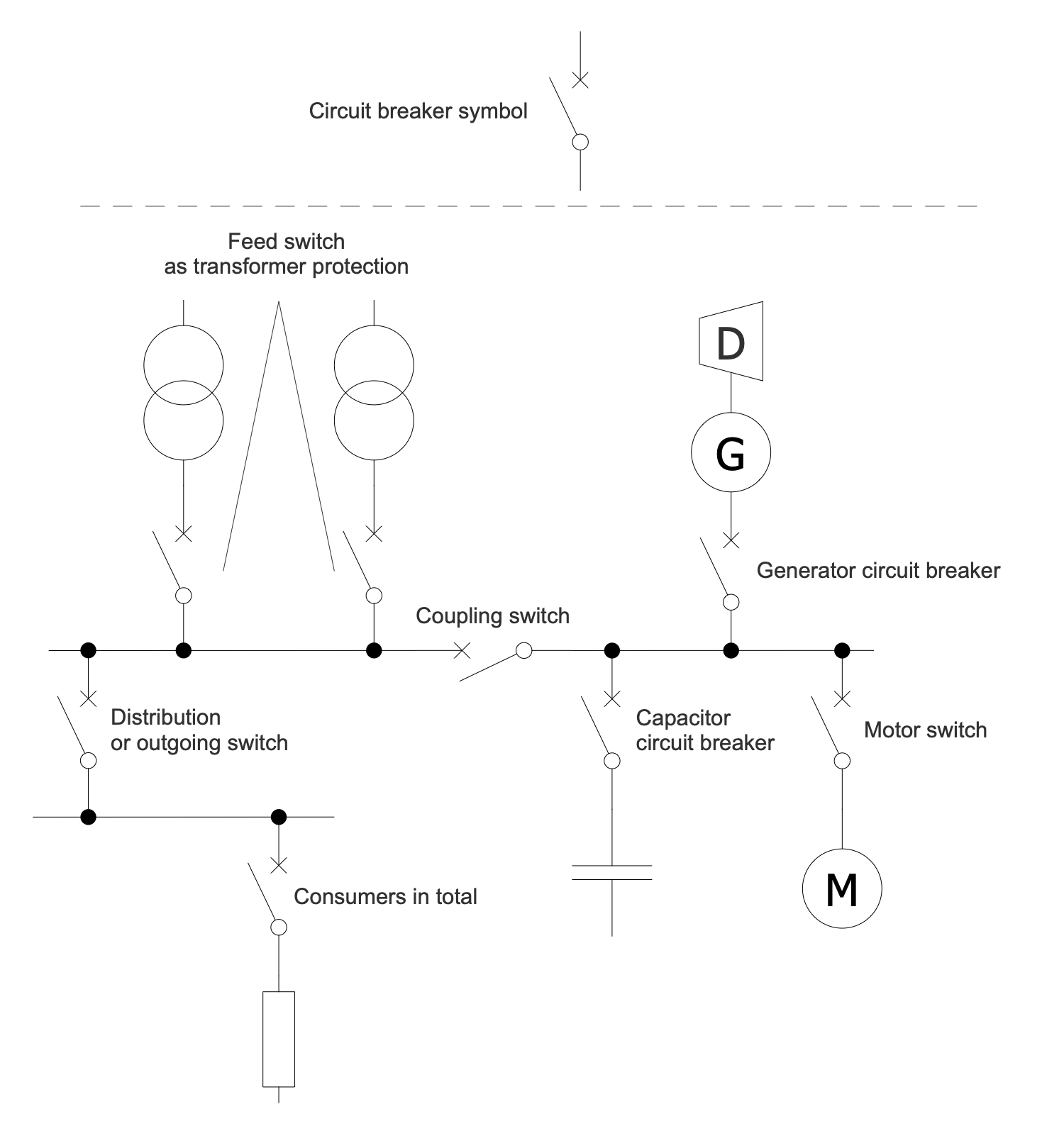 Circuit breaker symbol

Feed switch
as transformer protection

D

G

Generator circuit breaker

Coupling switch

Distribution
or outgoing switch

Capacitor
circuit breaker

Motor switch

Consumers in total

M