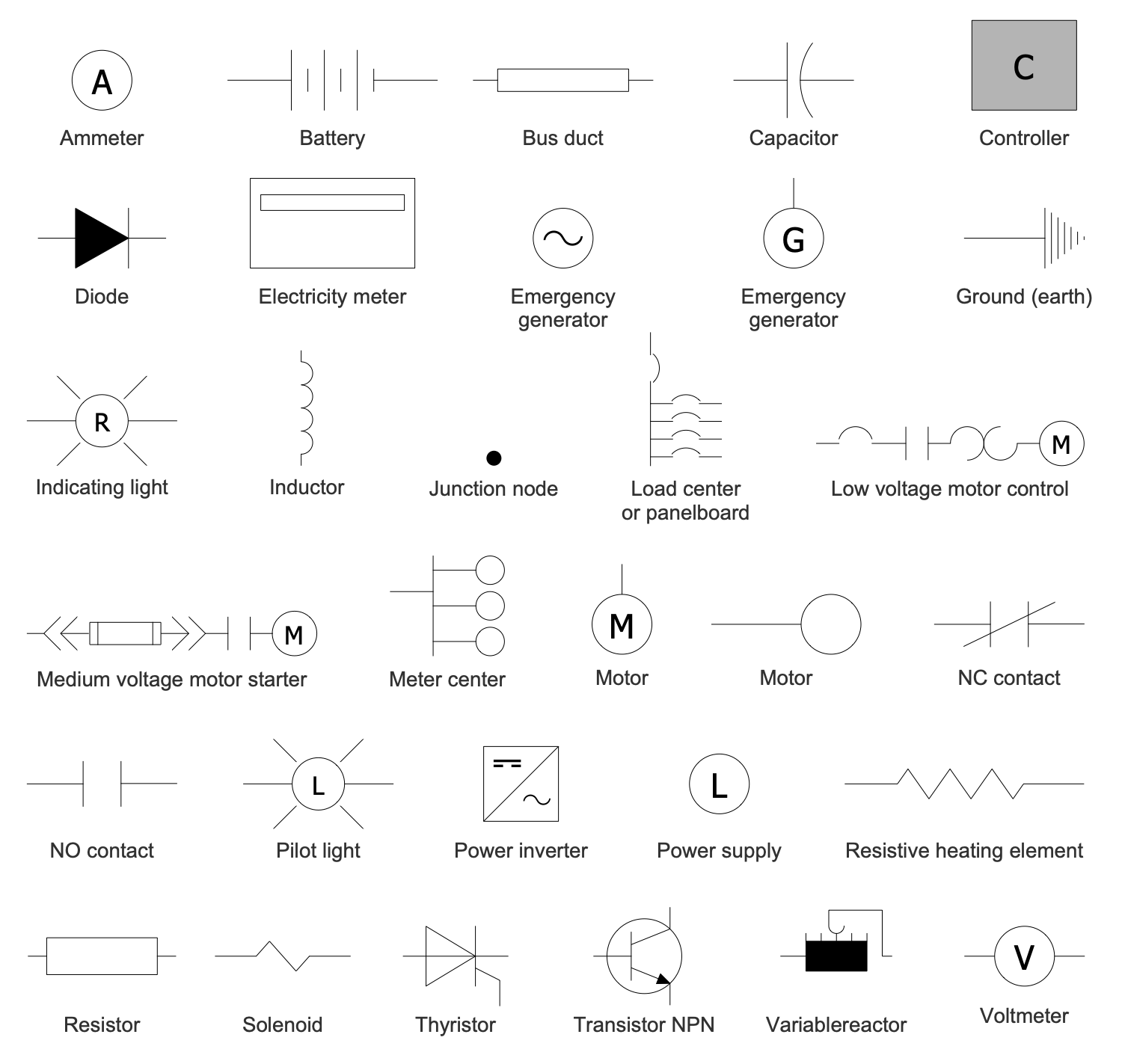 A
Ammeter

Battery

Bus duct

Capacitor

C
Controller

Diode

Electricity meter

Emergency generator

G
Emergency generator

Ground (earth)

R
Indicating light

Inductor

Junction node

Load center or panelboard

M
Low voltage motor control

M
Medium voltage motor starter

Meter center

M
Motor

Motor

NC contact

NO contact

L
Pilot light

Power inverter

L
Power supply

Resistive heating element

Resistor

Solenoid

Thyristor

Transistor NPN

Variablereactor

V
Voltmeter