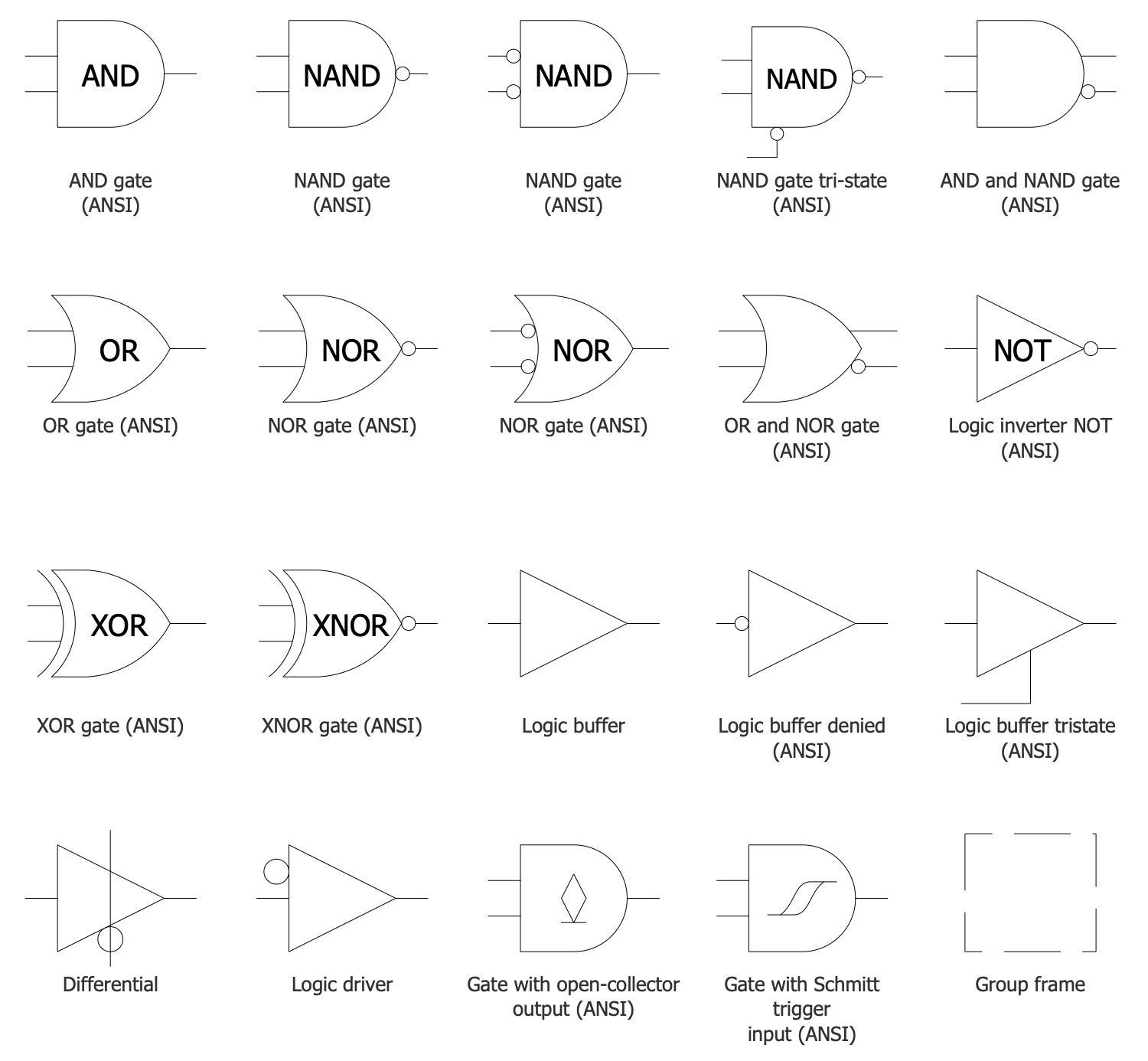 AND
AND gate (ANSI)

NAND
NAND gate (ANSI)

NAND
NAND gate (ANSI)

NAND
NAND gate tri-state (ANSI)

AND and NAND gate (ANSI)

OR
OR gate (ANSI)

NOR
NOR gate (ANSI)

NOR
NOR gate (ANSI)

OR and NOR gate (ANSI)

NOT
Logic inverter NOT (ANSI)

XOR
XOR gate (ANSI)

XNOR
XNOR gate (ANSI)

Logic buffer

Logic buffer denied (ANSI)

Logic buffer tristate (ANSI)

Differential

Logic driver

Gate with open-collector output (ANSI)

Gate with Schmitt trigger input (ANSI)

Group frame