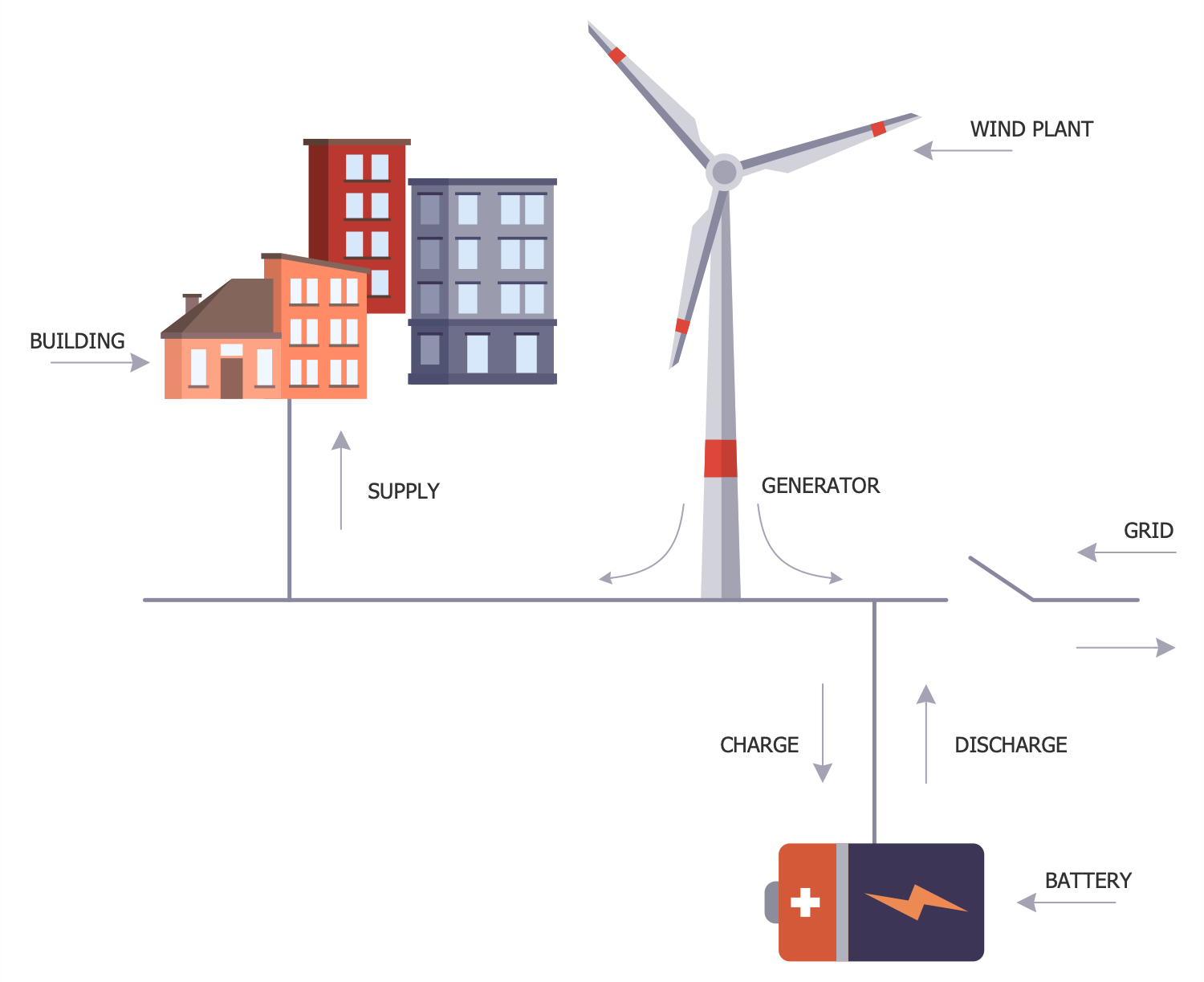 WIND PLANT

BUILDING

SUPPLY

GENERATOR

GRID

CHARGE

DISCHARGE

BATTERY