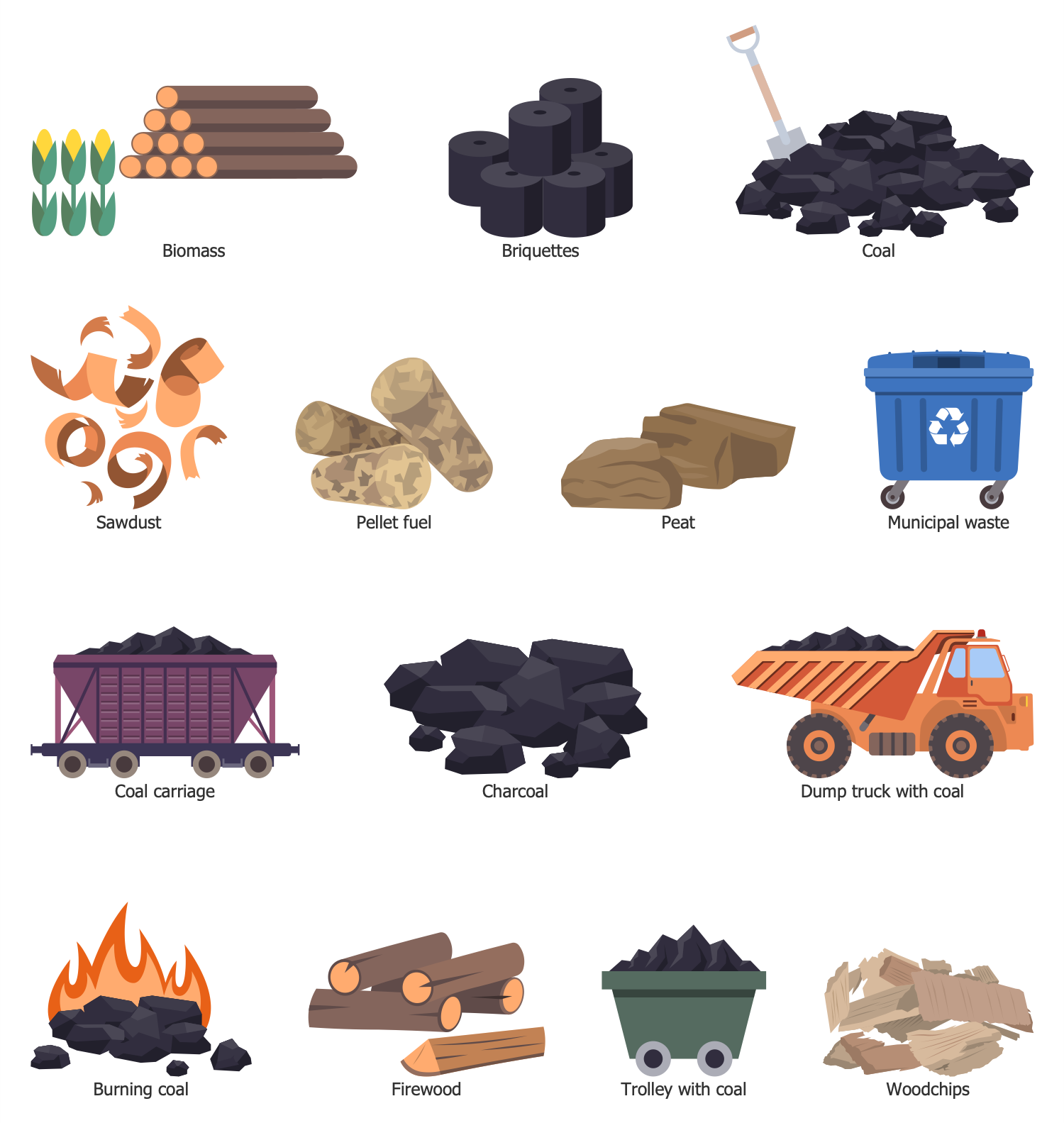 Biomass

Briquettes

Coal

Sawdust

Pellet fuel

Peat

Municipal waste

Coal carriage

Charcoal

Dump truck with coal

Burning coal

Firewood

Trolley with coal

Woodchips