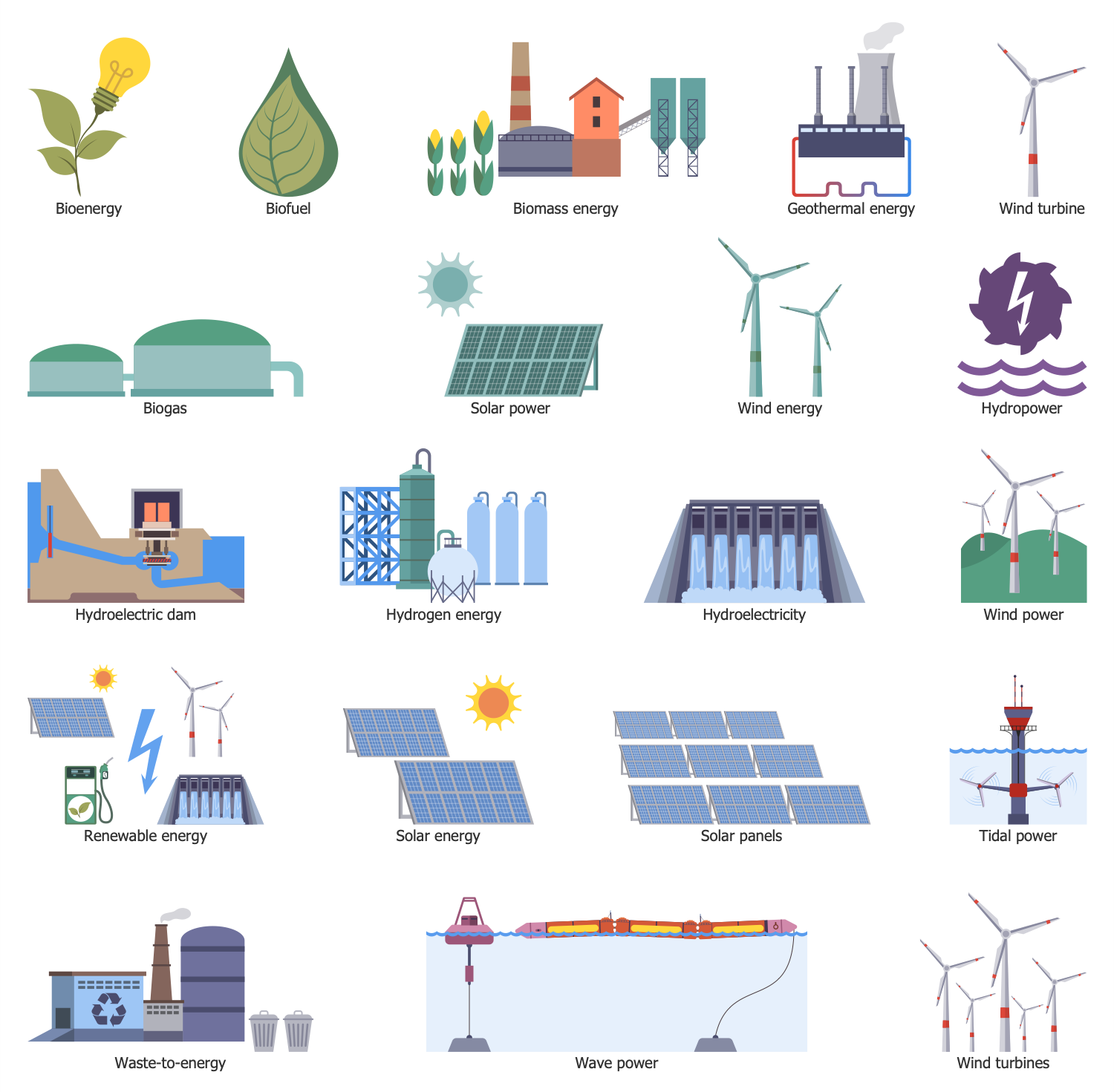 Bioenergy
Biofuel
Biomass energy
Geothermal energy
Wind turbine

Biogas
Solar power
Wind energy
Hydropower

Hydroelectric dam
Hydrogen energy
Hydroelectricity
Wind power

Renewable energy
Solar energy
Solar panels
Tidal power

Waste-to-energy
Wave power
Wind turbines