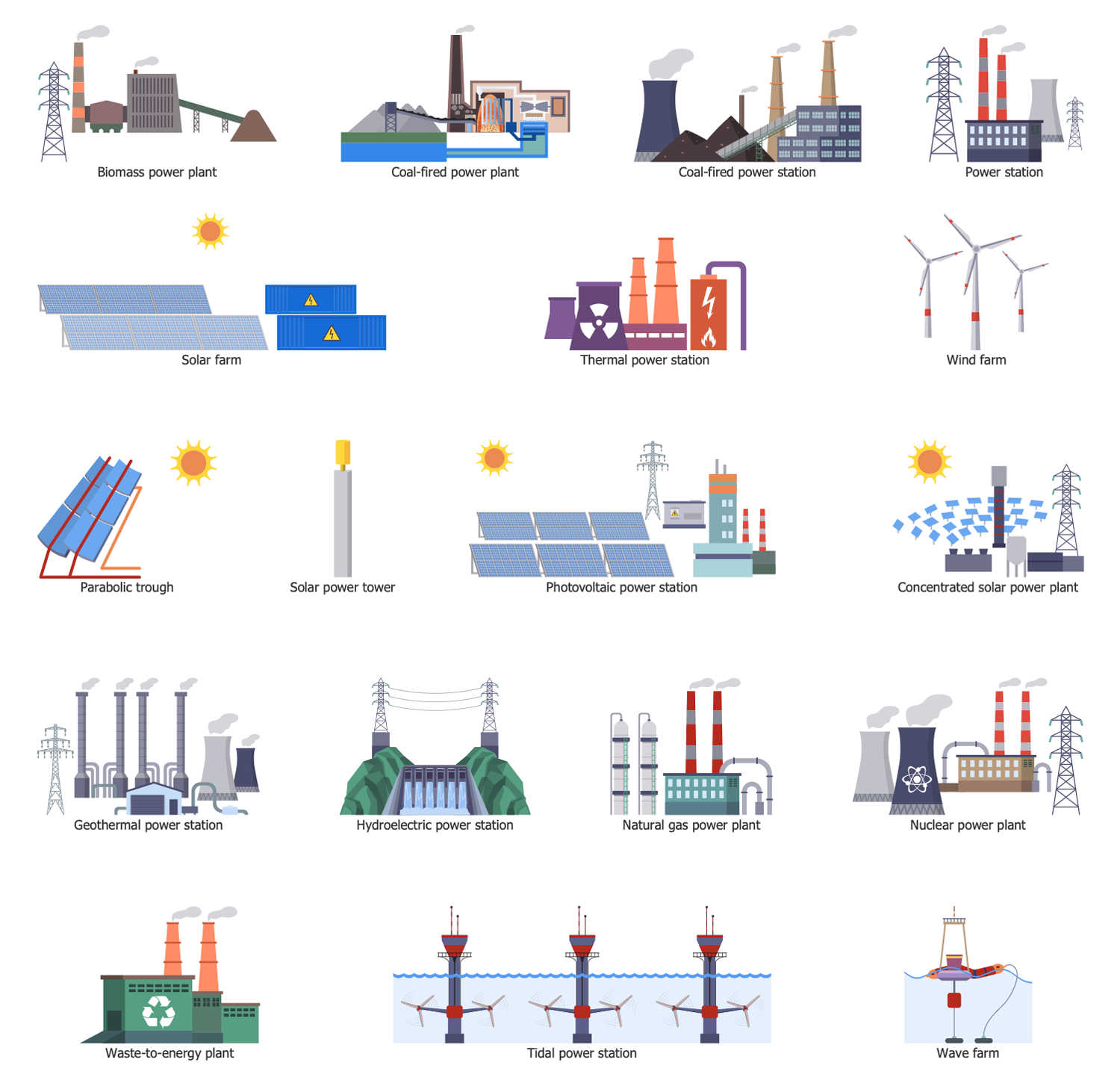 Biomass power plant
Coal-fired power plant
Coal-fired power station
Power station

Solar farm
Thermal power station
Wind farm

Parabolic trough
Solar power tower
Photovoltaic power station
Concentrated solar power plant

Geothermal power station
Hydroelectric power station
Natural gas power plant
Nuclear power plant

Waste-to-energy plant
Tidal power station
Wave farm