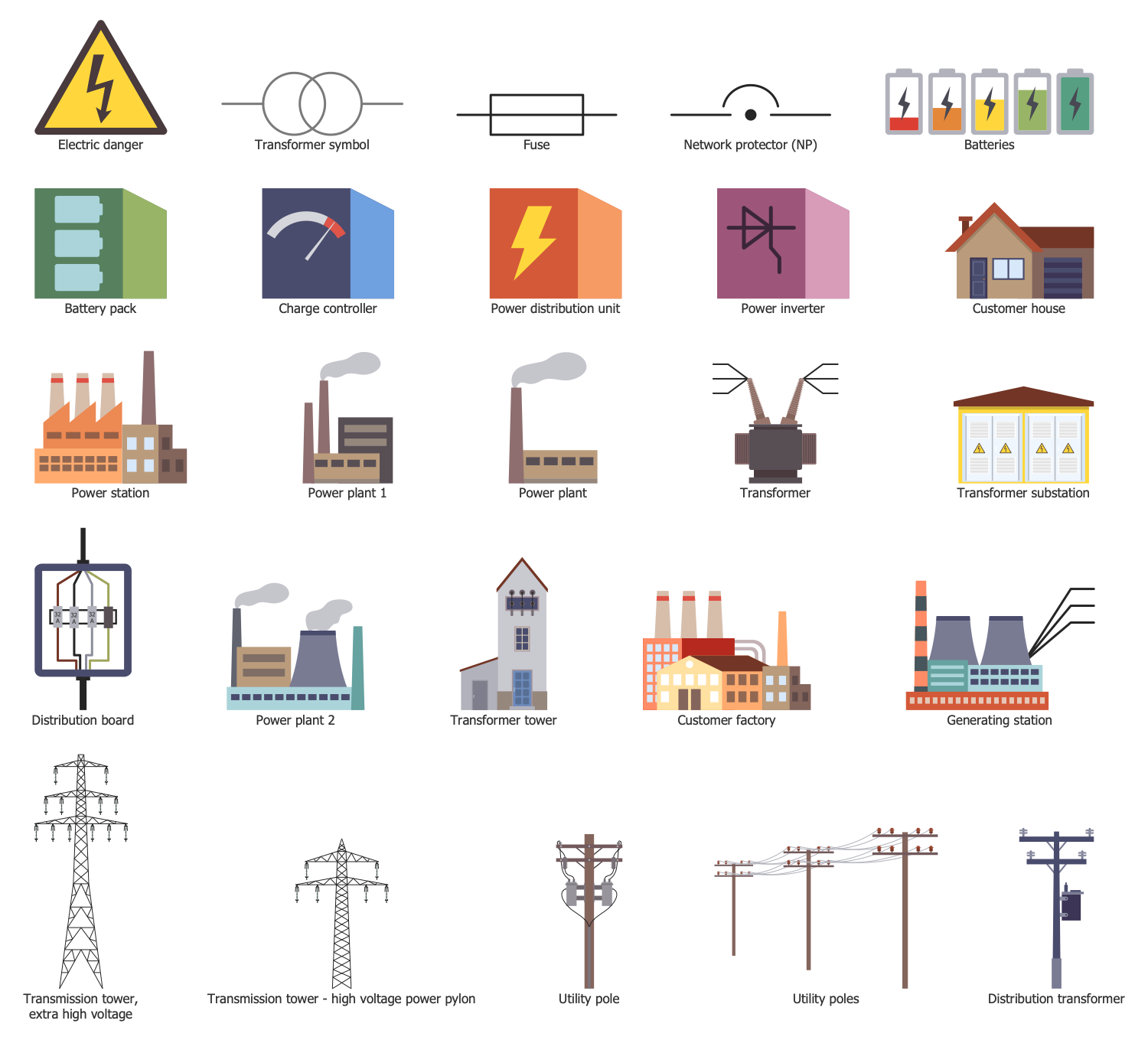 Electric danger

Transformer symbol

Fuse

Network protector (NP)

Batteries

Battery pack

Charge controller

Power distribution unit

Power inverter

Customer house

Power station

Power plant 1

Power plant

Transformer

Transformer substation

32 A 32 A 32 A

Distribution board

Power plant 2

Transformer tower

Customer factory

Generating station

Transmission tower, extra high voltage

Transmission tower - high voltage power pylon

Utility pole

Utility poles

Distribution transformer