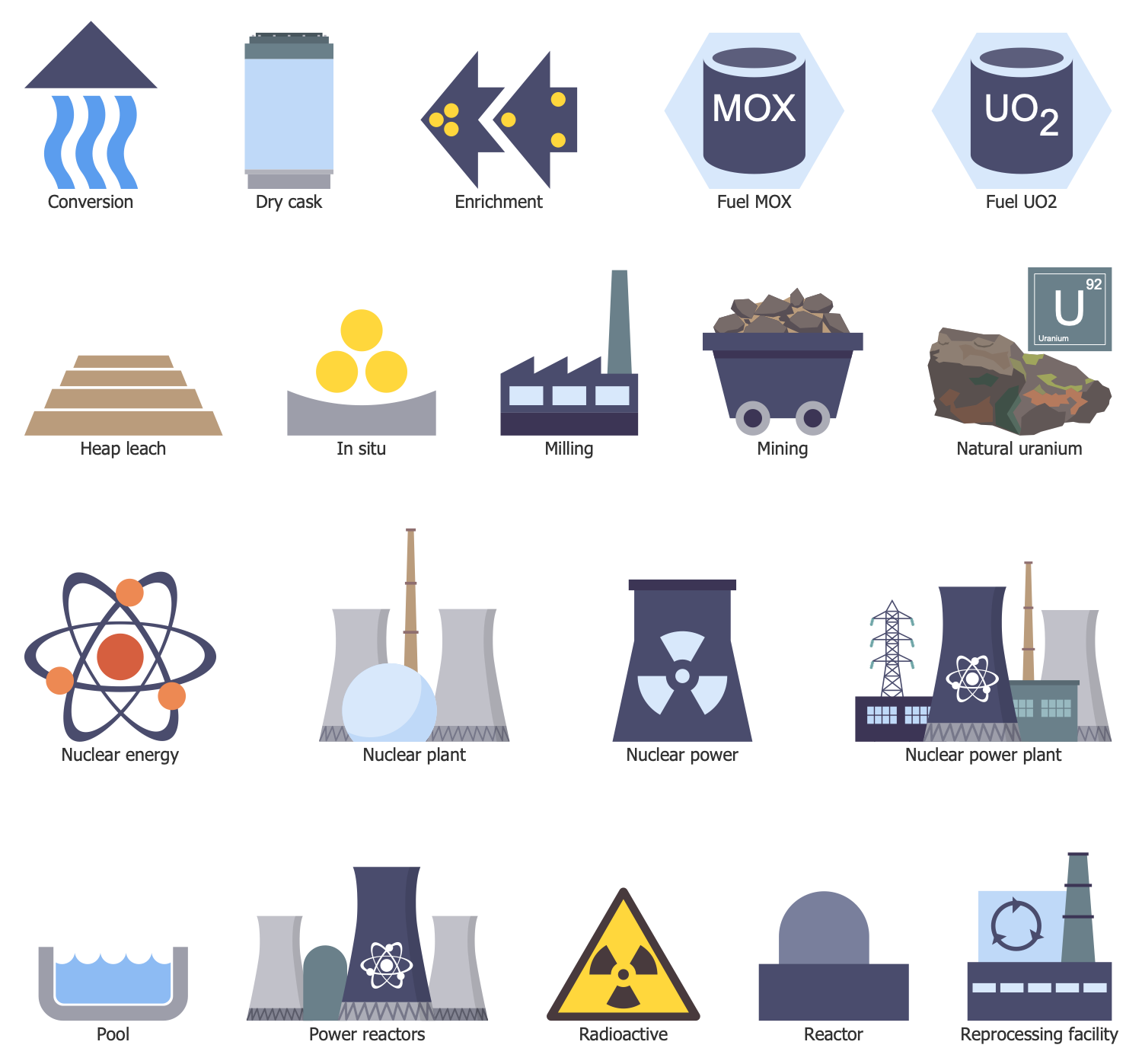 Conversion

Dry cask

Enrichment

MOX

Fuel MOX

$UO_2$

Fuel UO2

Heap leach

In situ

Milling

Mining

U 92 Uranium

Natural uranium

Nuclear energy

Nuclear plant

Nuclear power

Nuclear power plant

Pool

Power reactors

Radioactive

Reactor

Reprocessing facility