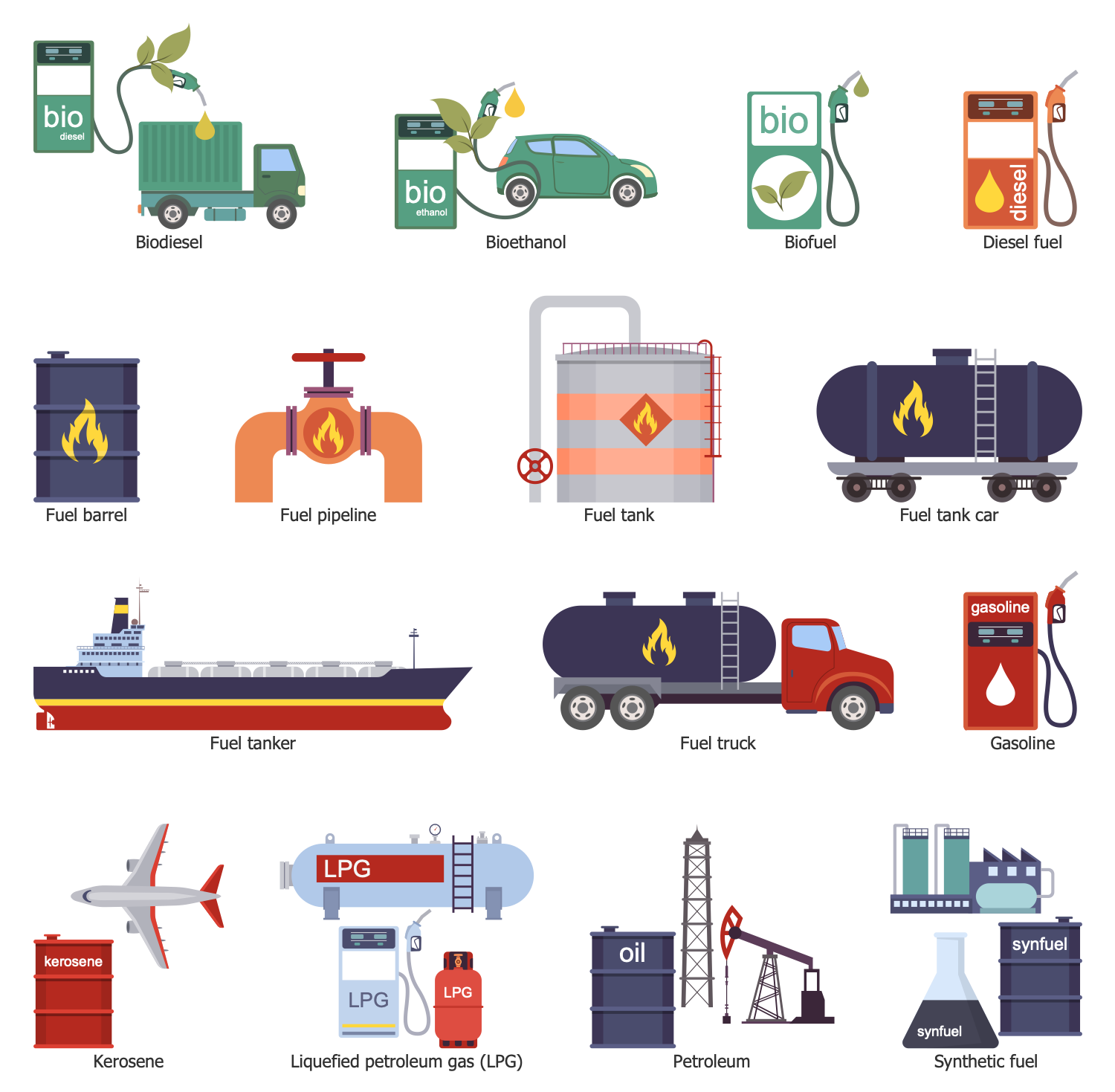 bio
diesel
Biodiesel

bio
ethanol
Bioethanol

bio
Biofuel

diesel
Diesel fuel

Fuel barrel

Fuel pipeline

Fuel tank

Fuel tank car

Fuel tanker

Fuel truck

gasoline
Gasoline

kerosene
Kerosene

LPG
LPG
LPG
Liquefied petroleum gas (LPG)

oil
Petroleum

synfuel
synfuel
Synthetic fuel