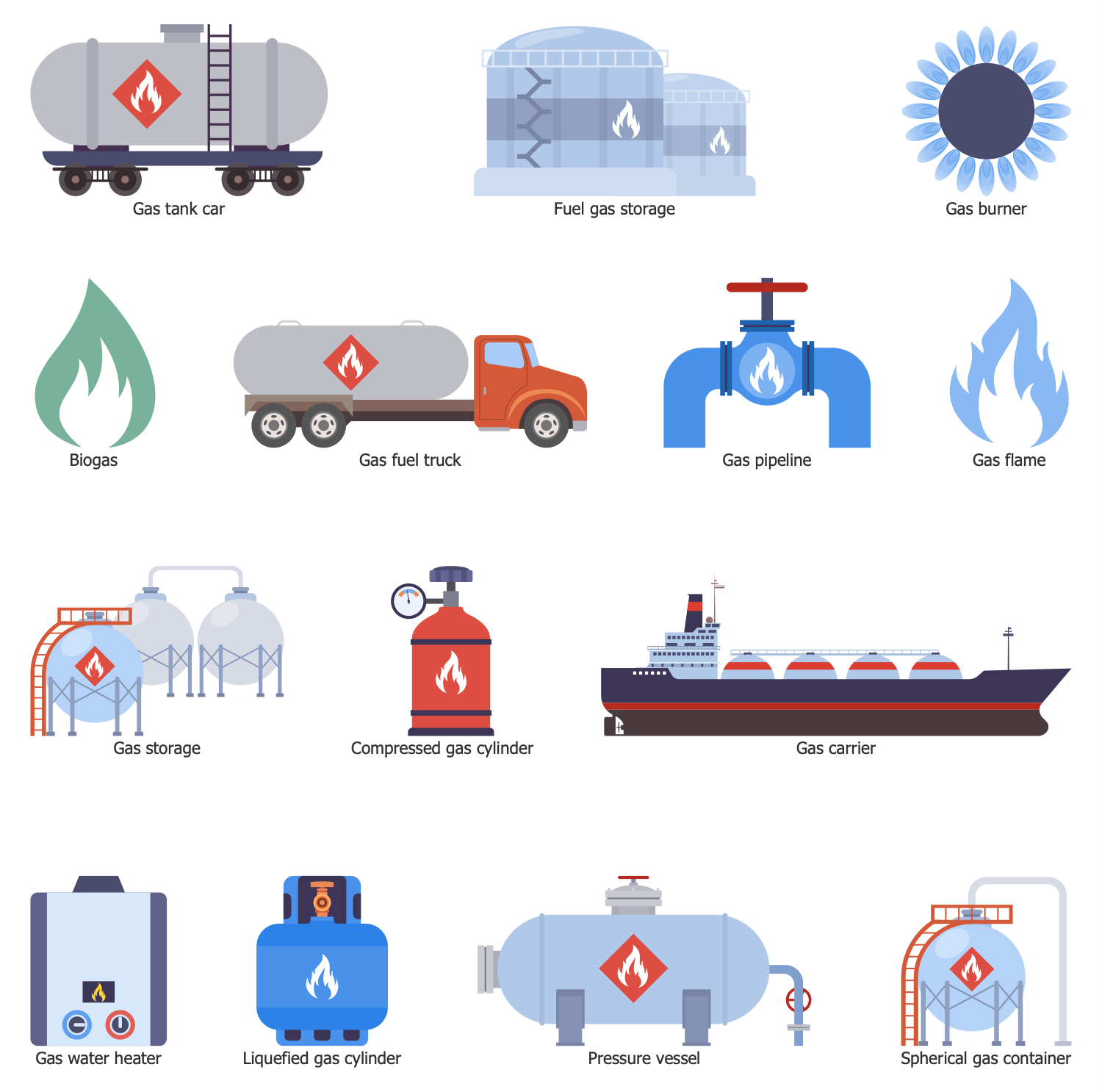 Gas tank car

Fuel gas storage

Gas burner

Biogas

Gas fuel truck

Gas pipeline

Gas flame

Gas storage

Compressed gas cylinder

Gas carrier

Gas water heater

Liquefied gas cylinder

Pressure vessel

Spherical gas container