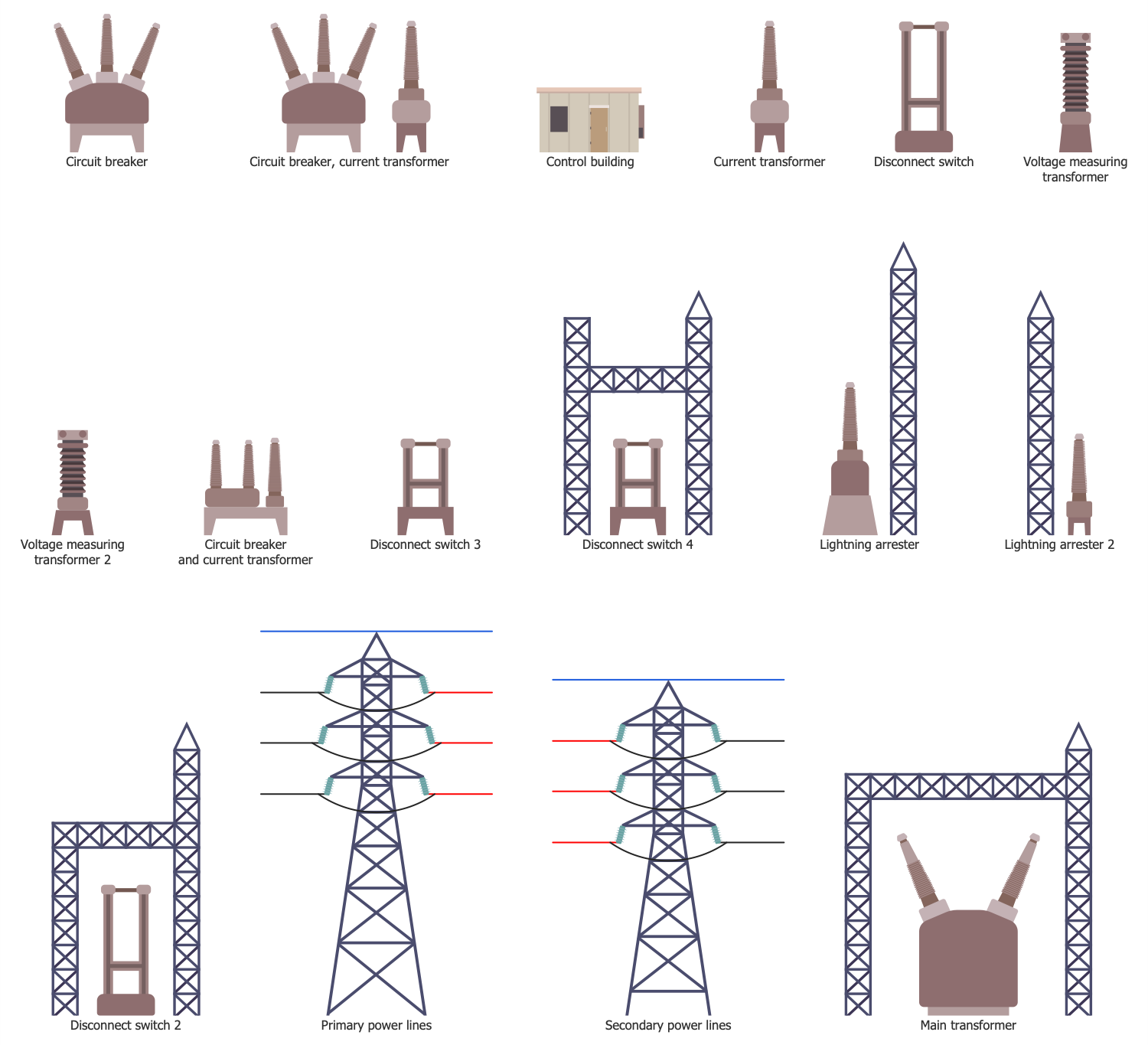 Circuit breaker

Circuit breaker, current transformer

Control building

Current transformer

Disconnect switch

Voltage measuring transformer

Voltage measuring transformer 2

Circuit breaker and current transformer

Disconnect switch 3

Disconnect switch 4

Lightning arrester

Lightning arrester 2

Disconnect switch 2

Primary power lines

Secondary power lines

Main transformer