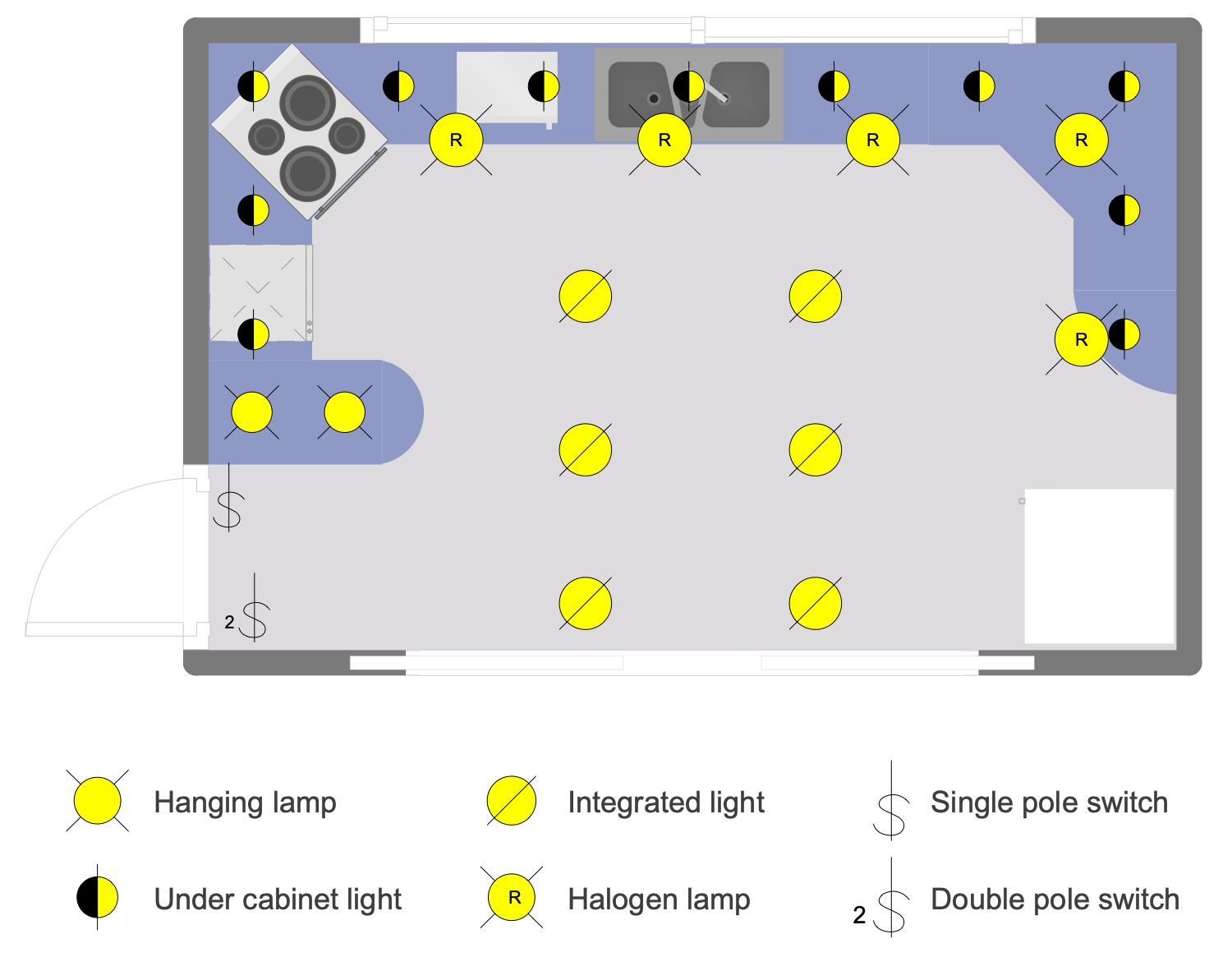 R R R R
R
2

Hanging lamp
Integrated light
Single pole switch
Under cabinet light
R Halogen lamp
2 Double pole switch