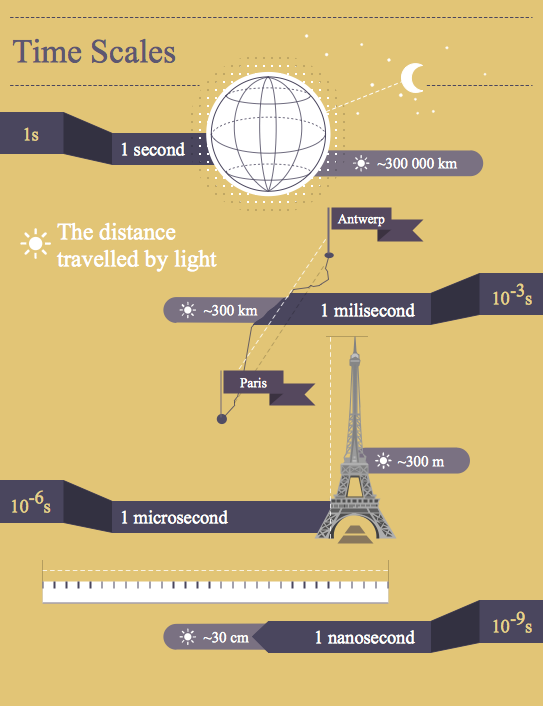 Time Scales

1s

1 second

~300 000 km

The distance travelled by light

Antwerp

~300 km

1 milisecond

$10^{-3}$s

Paris

~300 m

$10^{-6}$s

1 microsecond

~30 cm

1 nanosecond

$10^{-9}$s