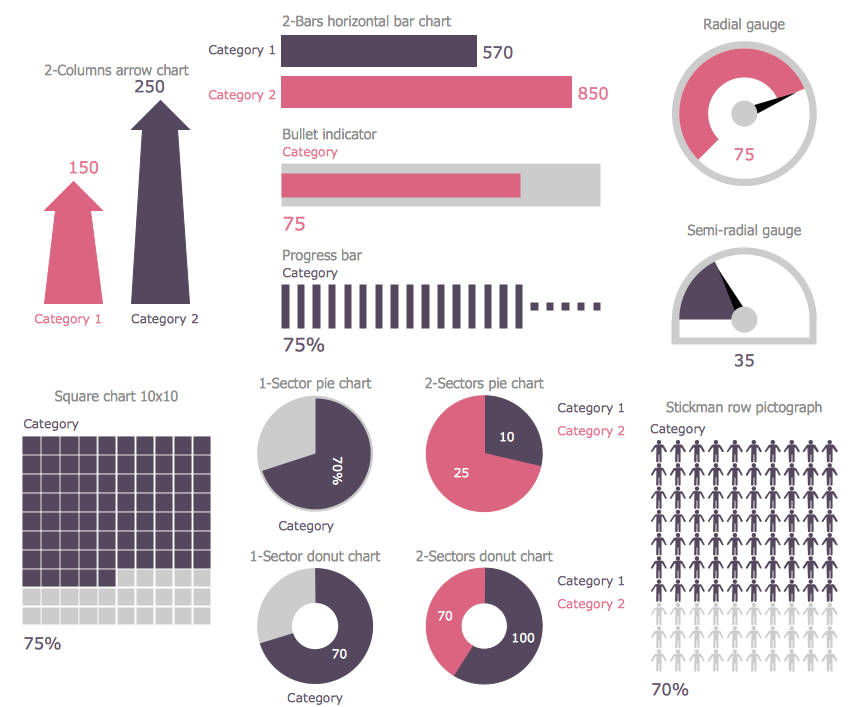 2-Columns arrow chart

250

150

Category 1

Category 2

2-Bars horizontal bar chart

Category 1

570

Category 2

850

Bullet indicator

Category

75

Progress bar

Category

75%

Radial gauge

75

Semi-radial gauge

35

Square chart 10x10

Category

75%

1-Sector pie chart

70%

Category

2-Sectors pie chart

10

25

Category 1

Category 2

1-Sector donut chart

70

Category

2-Sectors donut chart

70

100

Category 1

Category 2

Stickman row pictograph

Category

70%