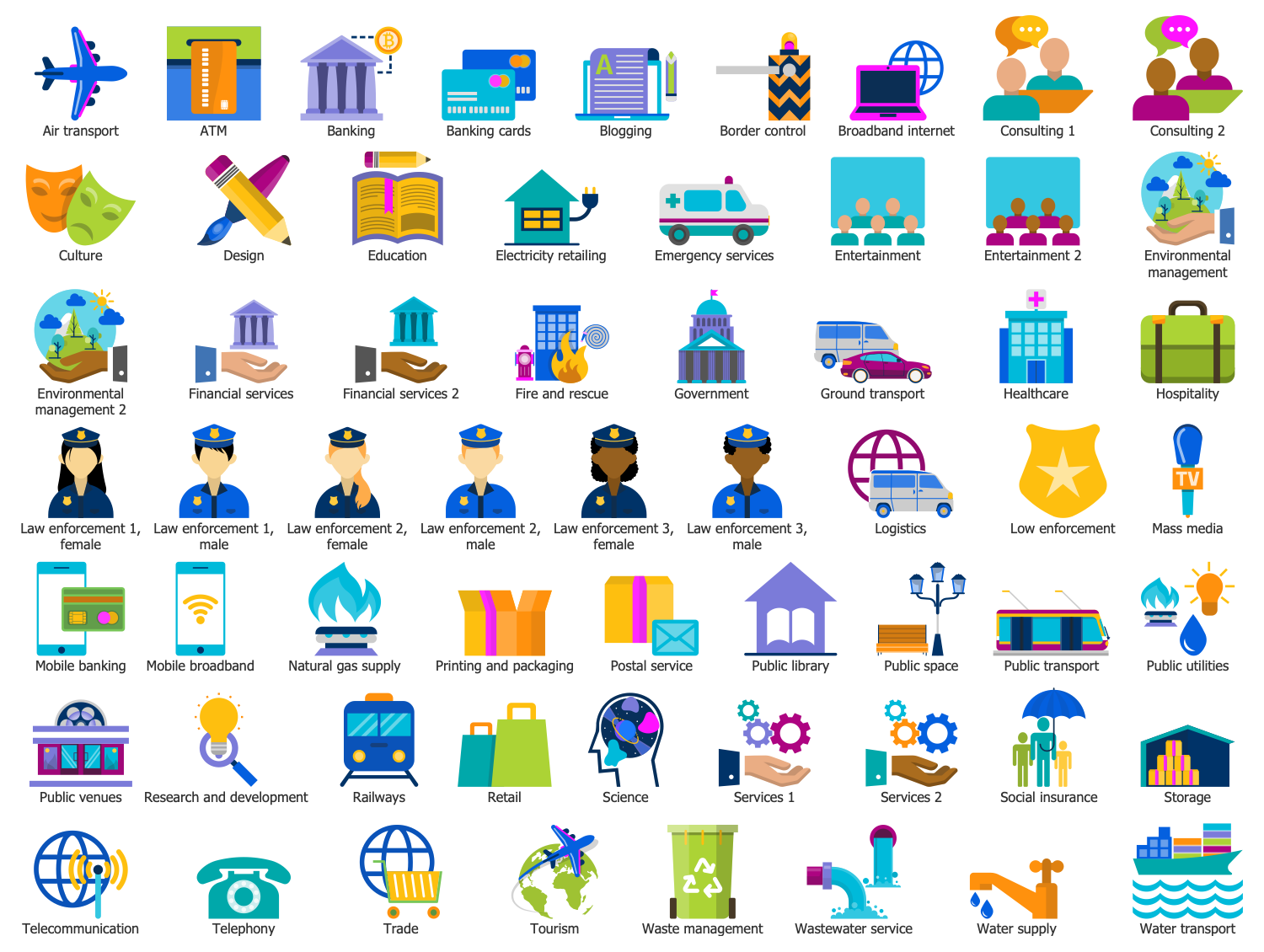 Air transport
ATM
Banking
Banking cards
Blogging
Border control
Broadband internet
Consulting 1
Consulting 2

Culture
Design
Education
Electricity retailing
Emergency services
Entertainment
Entertainment 2
Environmental management

Environmental management 2
Financial services
Financial services 2
Fire and rescue
Government
Ground transport
Healthcare
Hospitality

Law enforcement 1, female
Law enforcement 1, male
Law enforcement 2, female
Law enforcement 2, male
Law enforcement 3, female
Law enforcement 3, male
Logistics
Low enforcement
TV
Mass media

Mobile banking
Mobile broadband
Natural gas supply
Printing and packaging
Postal service
Public library
Public space
Public transport
Public utilities

Public venues
Research and development
Railways
Retail
Science
Services 1
Services 2
Social insurance
Storage

Telecommunication
Telephony
Trade
Tourism
Waste management
Wastewater service
Water supply
Water transport