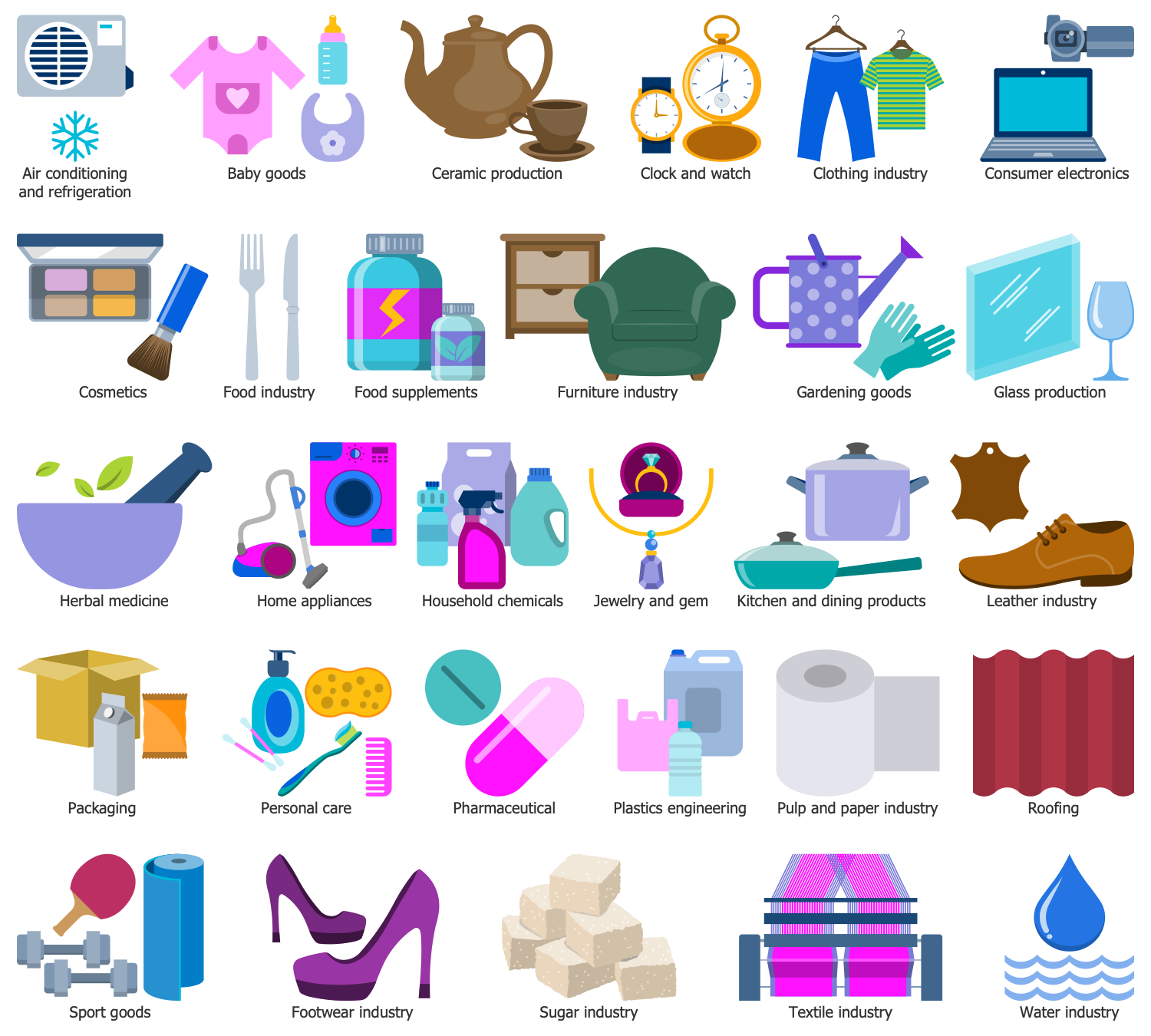 Air conditioning and refrigeration

Baby goods

Ceramic production

Clock and watch

Clothing industry

Consumer electronics

Cosmetics

Food industry

Food supplements

Furniture industry

Gardening goods

Glass production

Herbal medicine

Home appliances

Household chemicals

Jewelry and gem

Kitchen and dining products

Leather industry

Packaging

Personal care

Pharmaceutical

Plastics engineering

Pulp and paper industry

Roofing

Sport goods

Footwear industry

Sugar industry

Textile industry

Water industry