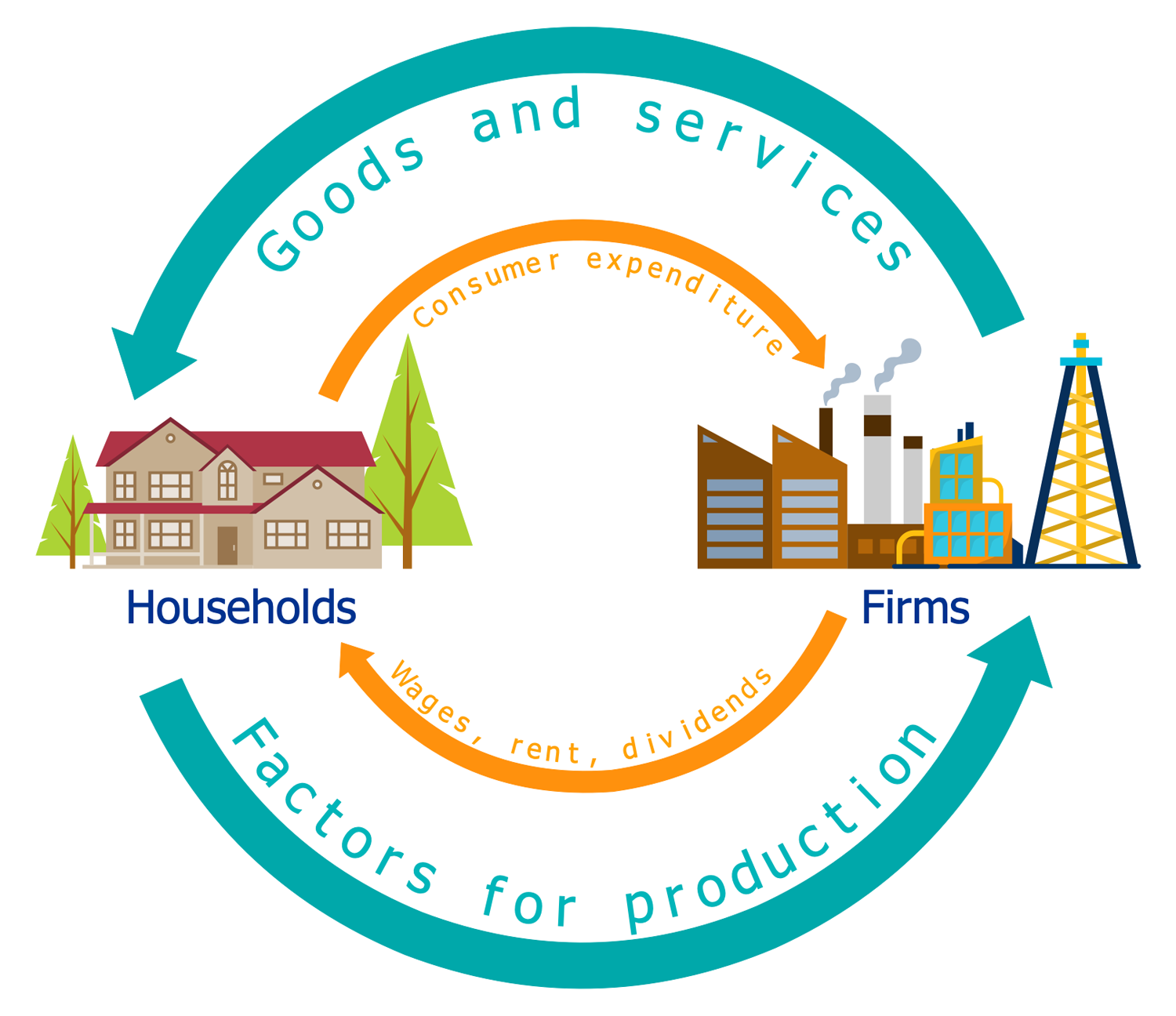 Goods and services

Consumer expenditure

Households

Firms

Wages, rent, dividends

Factors for production