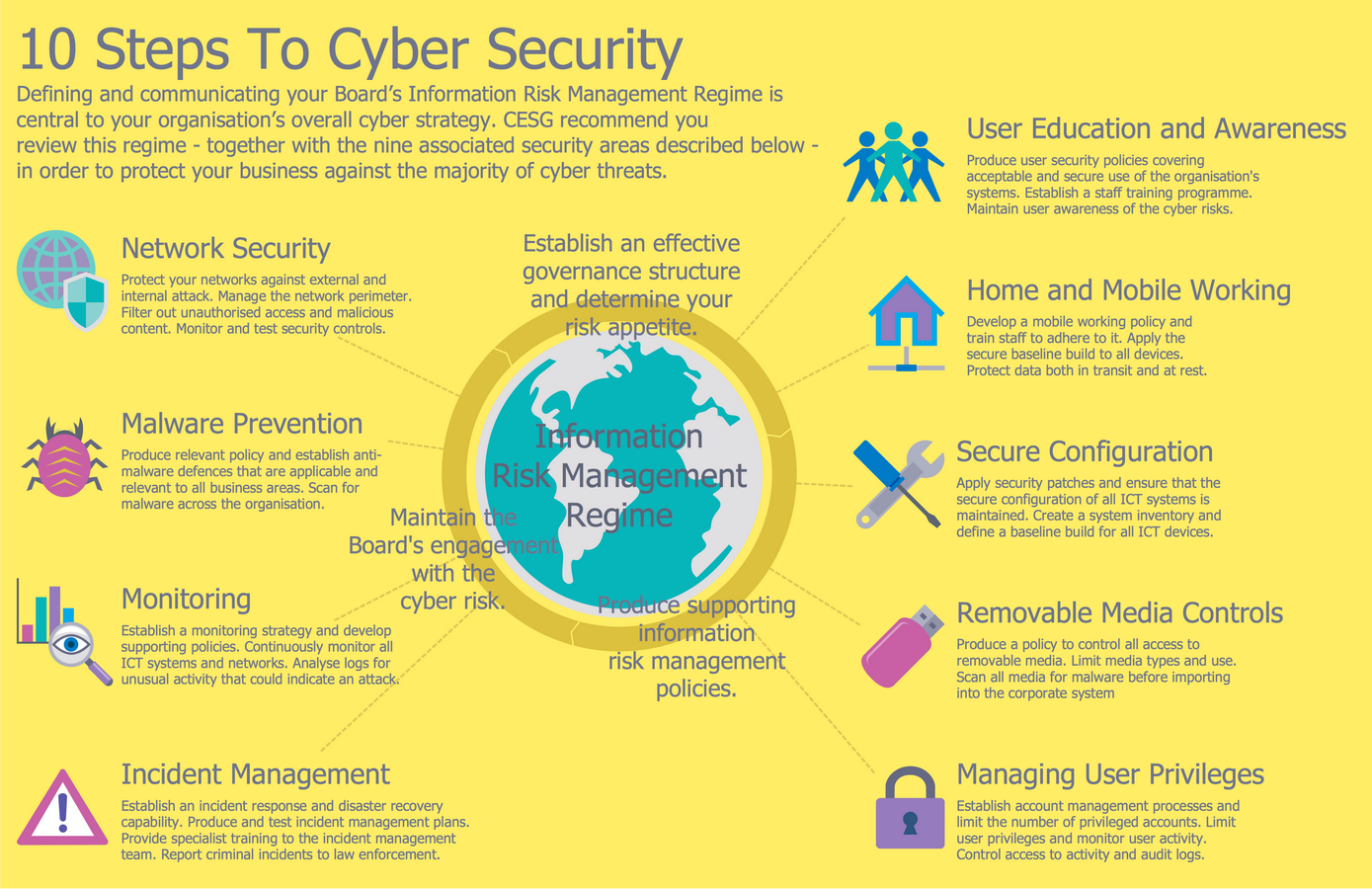 10 Steps To Cyber Security

Defining and communicating your Board's Information Risk Management Regime is central to your organisation's overall cyber strategy. CESG recommend you review this regime - together with the nine associated security areas described below - in order to protect your business against the majority of cyber threats.

Network Security
Protect your networks against external and internal attack. Manage the network perimeter. Filter out unauthorised access and malicious content. Monitor and test security controls.

Malware Prevention
Produce relevant policy and establish anti-malware defences that are applicable and relevant to all business areas. Scan for malware across the organisation.

Monitoring
Establish a monitoring strategy and develop supporting policies. Continuously monitor all ICT systems and networks. Analyse logs for unusual activity that could indicate an attack.

Incident Management
Establish an incident response and disaster recovery capability. Produce and test incident management plans. Provide specialist training to the incident management team. Report criminal incidents to law enforcement.

Establish an effective governance structure and determine your risk appetite.

Information Risk Management Regime

Maintain the Board's engagement with the cyber risk.

Produce supporting information risk management policies.

User Education and Awareness
Produce user security policies covering acceptable and secure use of the organisation's systems. Establish a staff training programme. Maintain user awareness of the cyber risks.

Home and Mobile Working
Develop a mobile working policy and train staff to adhere to it. Apply the secure baseline build to all devices. Protect data both in transit and at rest.

Secure Configuration
Apply security patches and ensure that the secure configuration of all ICT systems is maintained. Create a system inventory and define a baseline build for all ICT devices.

Removable Media Controls
Produce a policy to control all access to removable media. Limit media types and use. Scan all media for malware before importing into the corporate system

Managing User Privileges
Establish account management processes and limit the number of privileged accounts. Limit user privileges and monitor user activity. Control access to activity and audit logs.