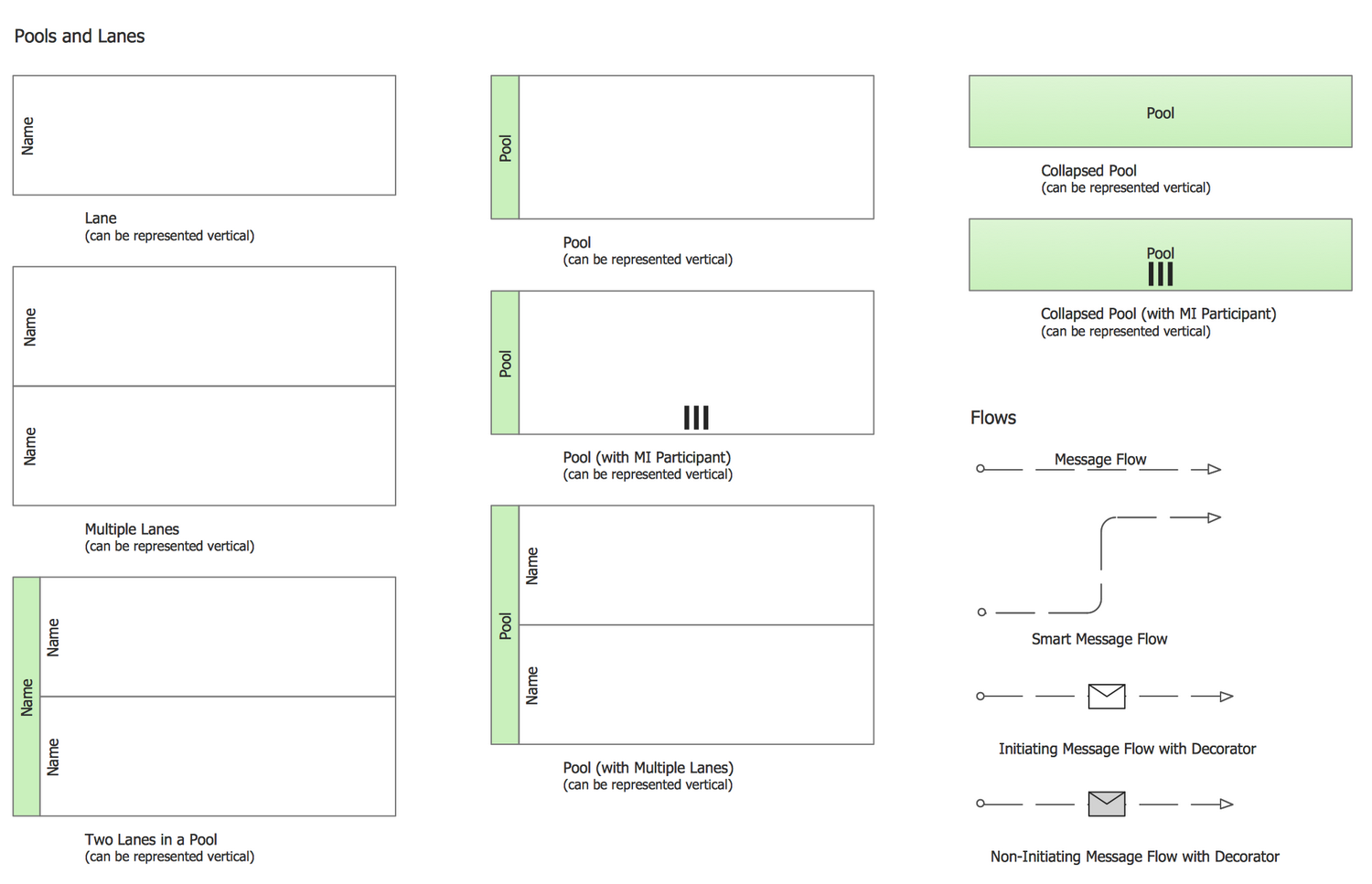 Pools and Lanes

Name

Lane
(can be represented vertical)

Name

Name

Multiple Lanes
(can be represented vertical)

Name

Name

Name

Two Lanes in a Pool
(can be represented vertical)

Pool

Pool
(can be represented vertical)

Pool

Pool (with MI Participant)
(can be represented vertical)

Pool

Name

Name

Pool (with Multiple Lanes)
(can be represented vertical)

Pool

Collapsed Pool
(can be represented vertical)

Pool

Collapsed Pool (with MI Participant)
(can be represented vertical)

Flows

Message Flow

Smart Message Flow

Initiating Message Flow with Decorator

Non-Initiating Message Flow with Decorator