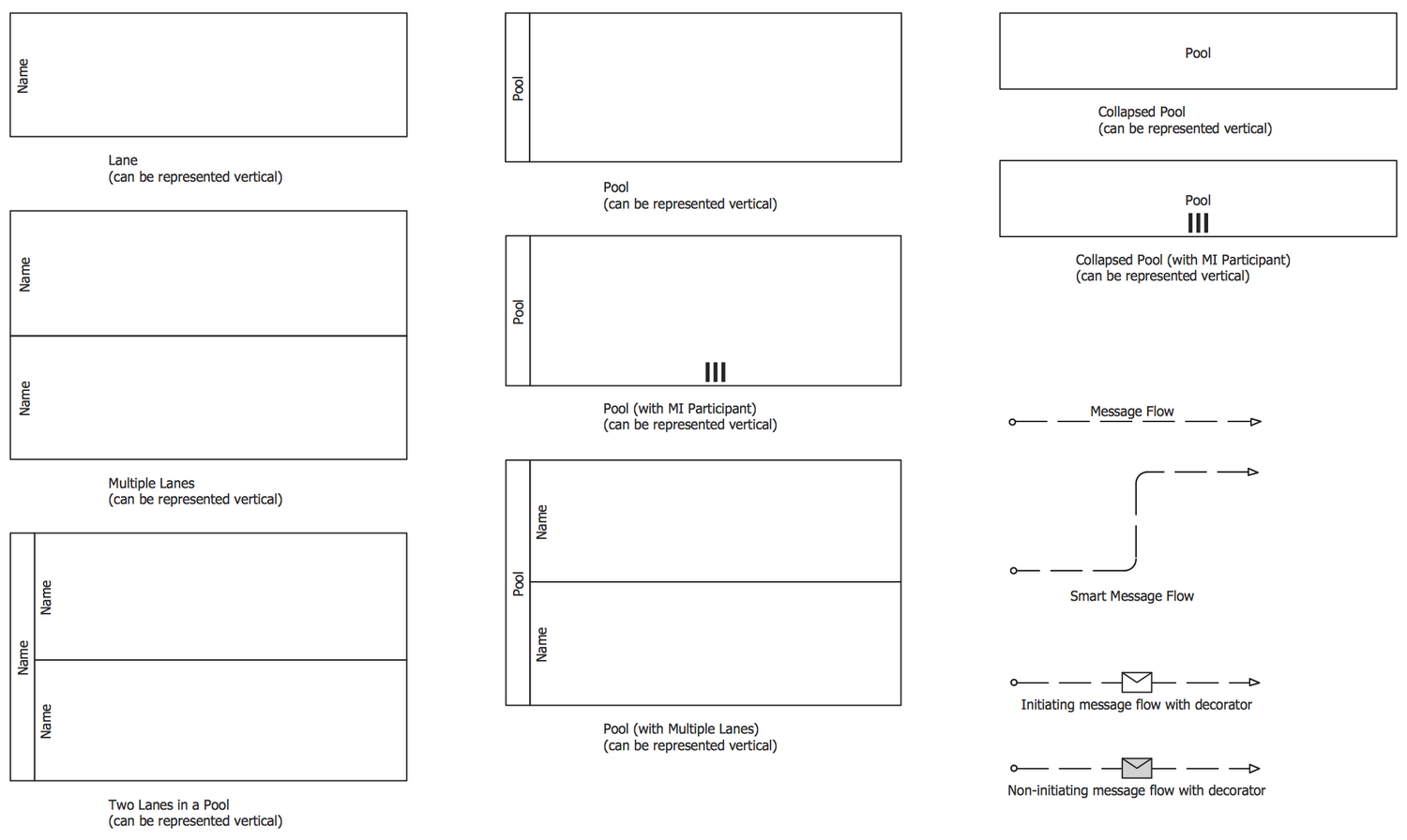 Name

Lane
(can be represented vertical)

Name

Name

Multiple Lanes
(can be represented vertical)

Name

Name

Name

Two Lanes in a Pool
(can be represented vertical)

Pool

Pool
(can be represented vertical)

Pool

Pool (with MI Participant)
(can be represented vertical)

Pool

Name

Name

Pool (with Multiple Lanes)
(can be represented vertical)

Pool

Collapsed Pool
(can be represented vertical)

Pool

Collapsed Pool (with MI Participant)
(can be represented vertical)

Message Flow

Smart Message Flow

Initiating message flow with decorator

Non-initiating message flow with decorator