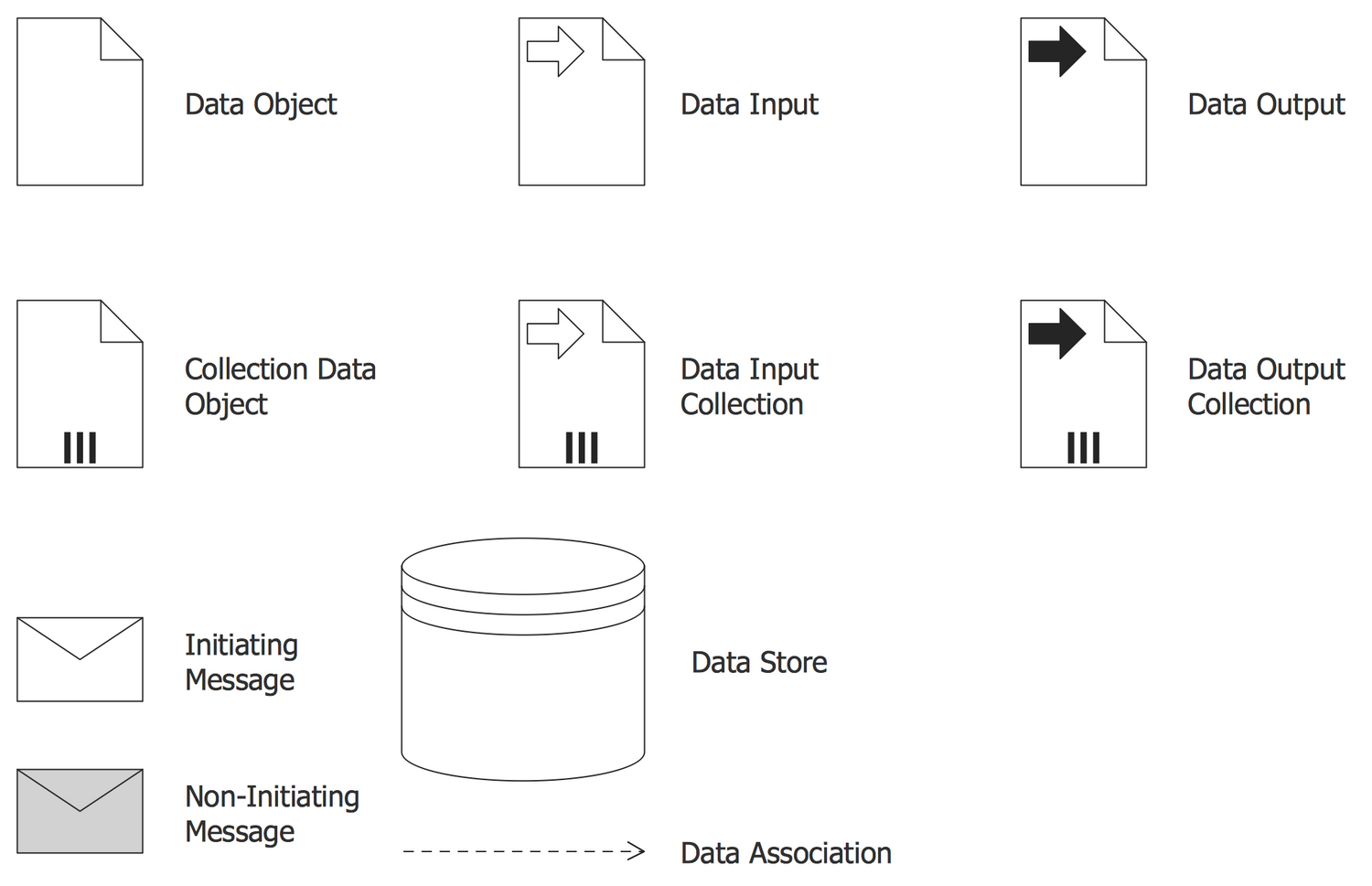 Data Object

Data Input

Data Output

Collection Data Object

Data Input Collection

Data Output Collection

Initiating Message

Data Store

Non-Initiating Message

Data Association