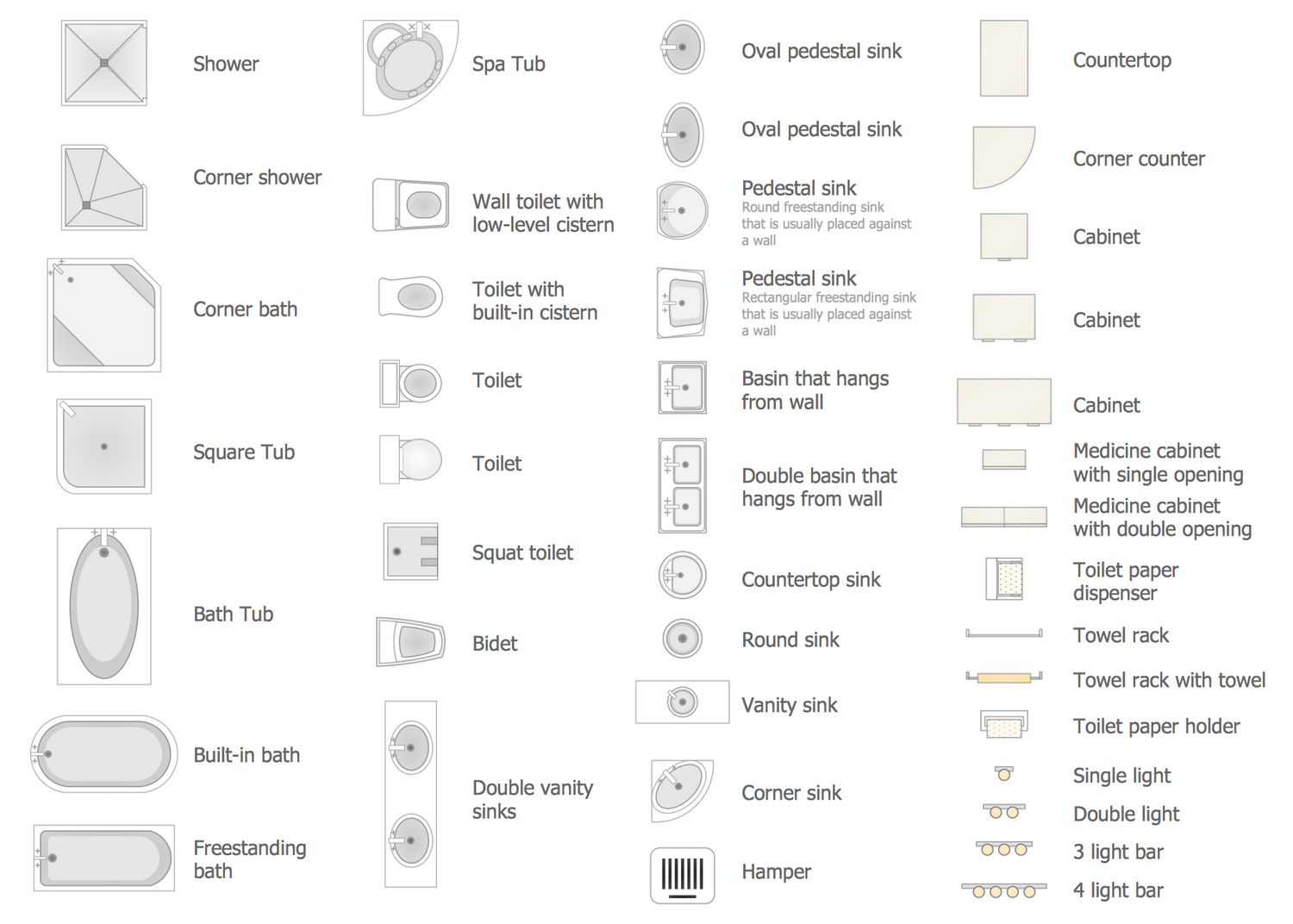 Shower

Corner shower

Corner bath

Square Tub

Bath Tub

Built-in bath

Freestanding bath

Spa Tub

Wall toilet with low-level cistern

Toilet with built-in cistern

Toilet

Toilet

Squat toilet

Bidet

Double vanity sinks

Oval pedestal sink

Oval pedestal sink

Pedestal sink
Round freestanding sink that is usually placed against a wall

Pedestal sink
Rectangular freestanding sink that is usually placed against a wall

Basin that hangs from wall

Double basin that hangs from wall

Countertop sink

Round sink

Vanity sink

Corner sink

Hamper

Countertop

Corner counter

Cabinet

Cabinet

Cabinet

Medicine cabinet with single opening

Medicine cabinet with double opening

Toilet paper dispenser

Towel rack

Towel rack with towel

Toilet paper holder

Single light

Double light

3 light bar

4 light bar