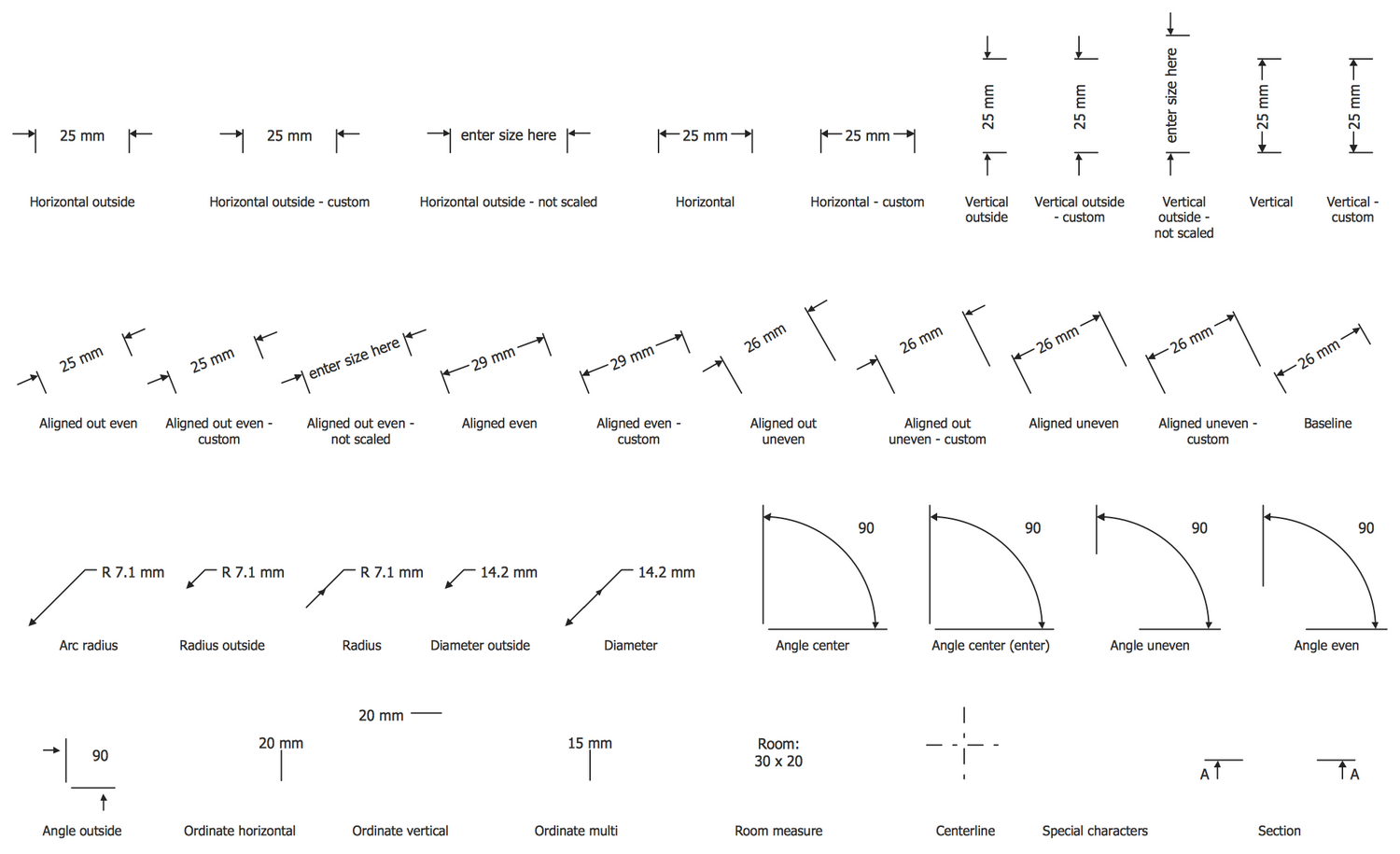 25 mm
Horizontal outside

25 mm
Horizontal outside - custom

enter size here
Horizontal outside - not scaled

25 mm
Horizontal

25 mm
Horizontal - custom

25 mm
Vertical outside

25 mm
Vertical outside - custom

enter size here
Vertical outside - not scaled

25 mm
Vertical

25 mm
Vertical - custom

25 mm
Aligned out even

25 mm
Aligned out even - custom

enter size here
Aligned out even - not scaled

29 mm
Aligned even

29 mm
Aligned even - custom

26 mm
Aligned out uneven

26 mm
Aligned out uneven - custom

26 mm
Aligned uneven

26 mm
Aligned uneven - custom

26 mm
Baseline

R 7.1 mm
Arc radius

R 7.1 mm
Radius outside

R 7.1 mm
Radius

14.2 mm
Diameter outside

14.2 mm
Diameter

90
Angle center

90
Angle center (enter)

90
Angle uneven

90
Angle even

90
Angle outside

20 mm
Ordinate horizontal

20 mm
Ordinate vertical

15 mm
Ordinate multi

Room:
30 x 20
Room measure

Centerline

Special characters

A A
Section