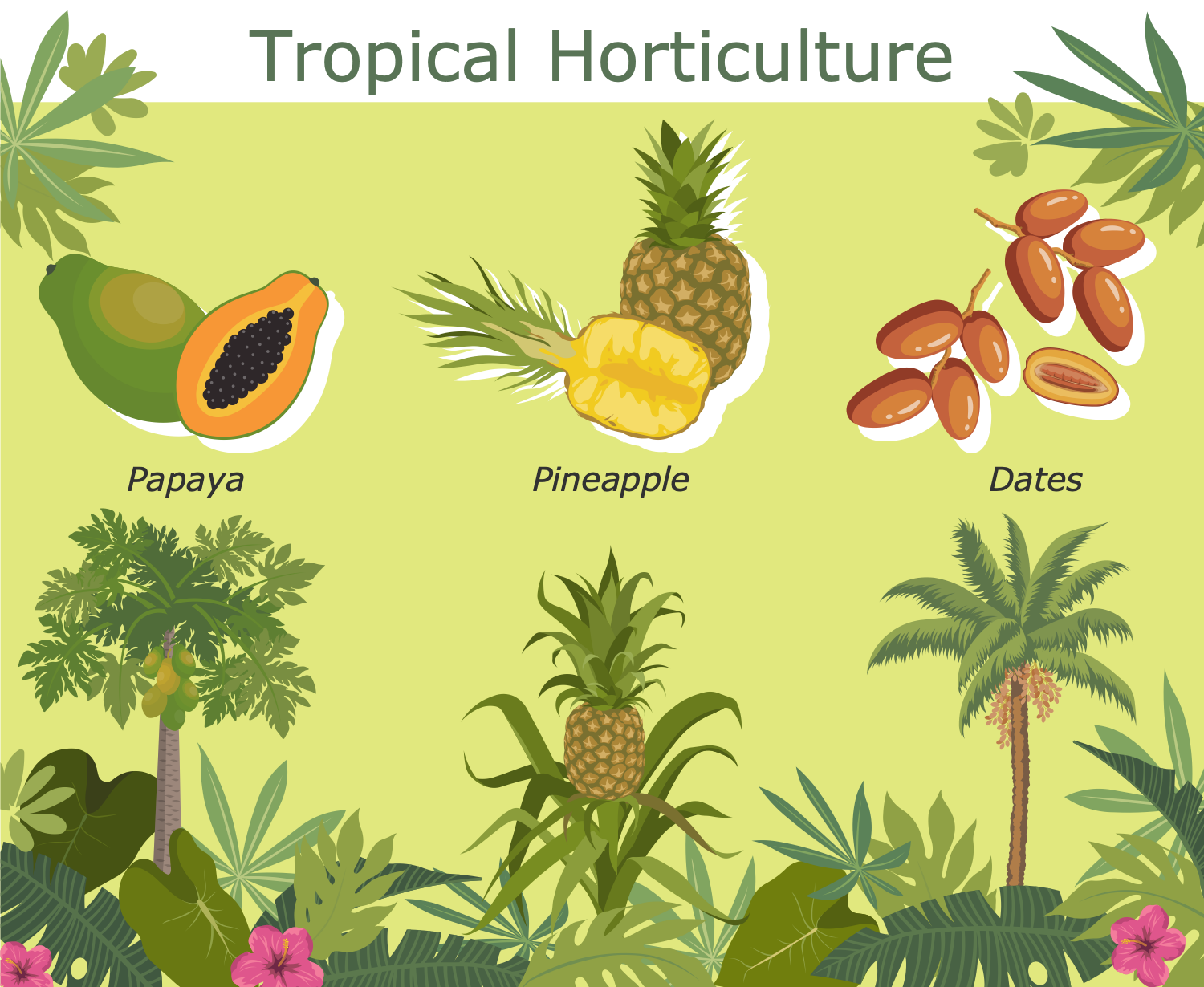 Tropical Horticulture

Papaya

Pineapple

Dates