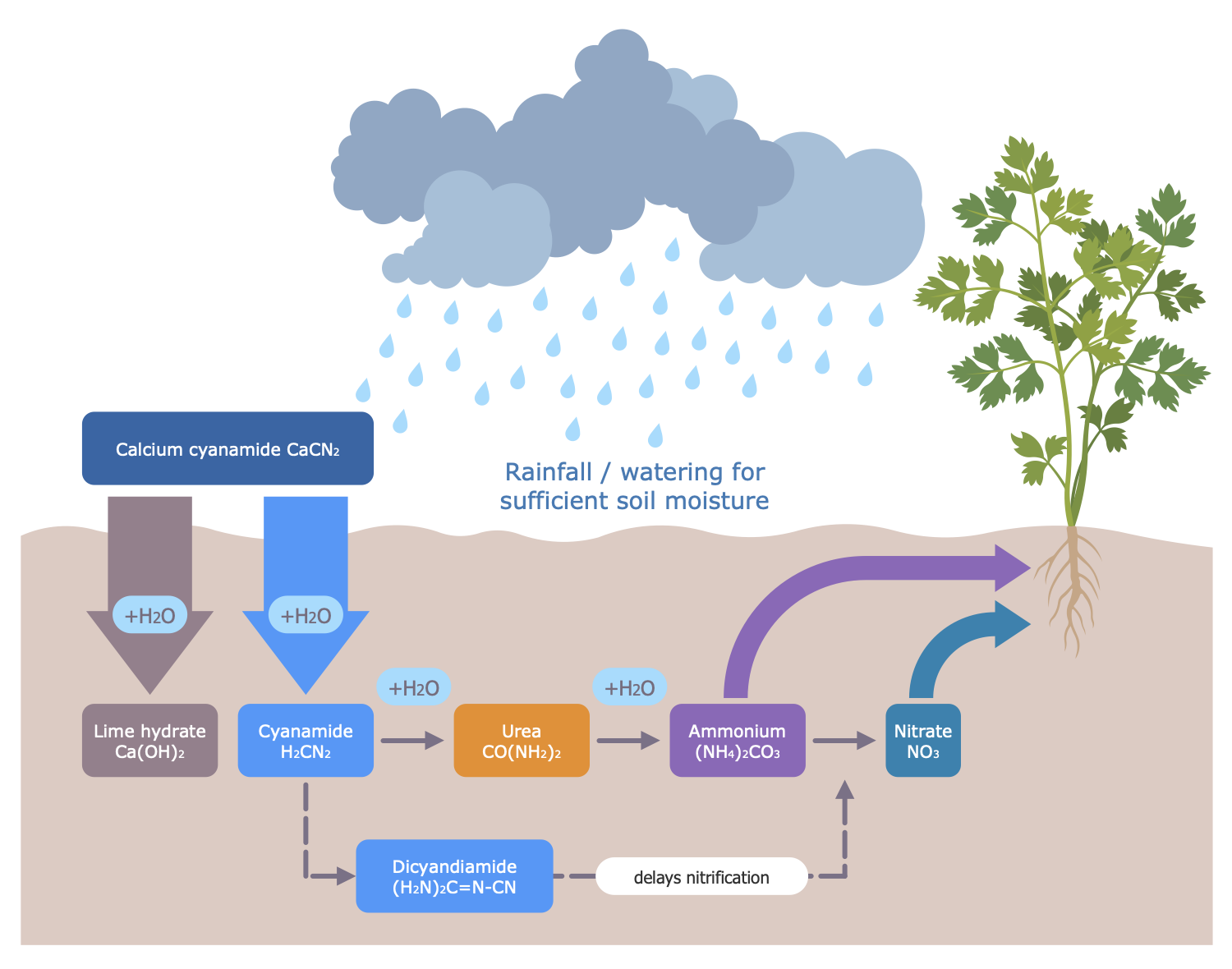 Calcium cyanamide $CaCN_2$

Rainfall / watering for sufficient soil moisture

$+H_2O$

$+H_2O$

$+H_2O$

$+H_2O$

Lime hydrate $Ca(OH)_2$

Cyanamide $H_2CN_2$

Urea $CO(NH_2)_2$

Ammonium $(NH_4)_2CO_3$

Nitrate $NO_3$

Dicyandiamide $(H_2N)_2C=N-CN$

delays nitrification