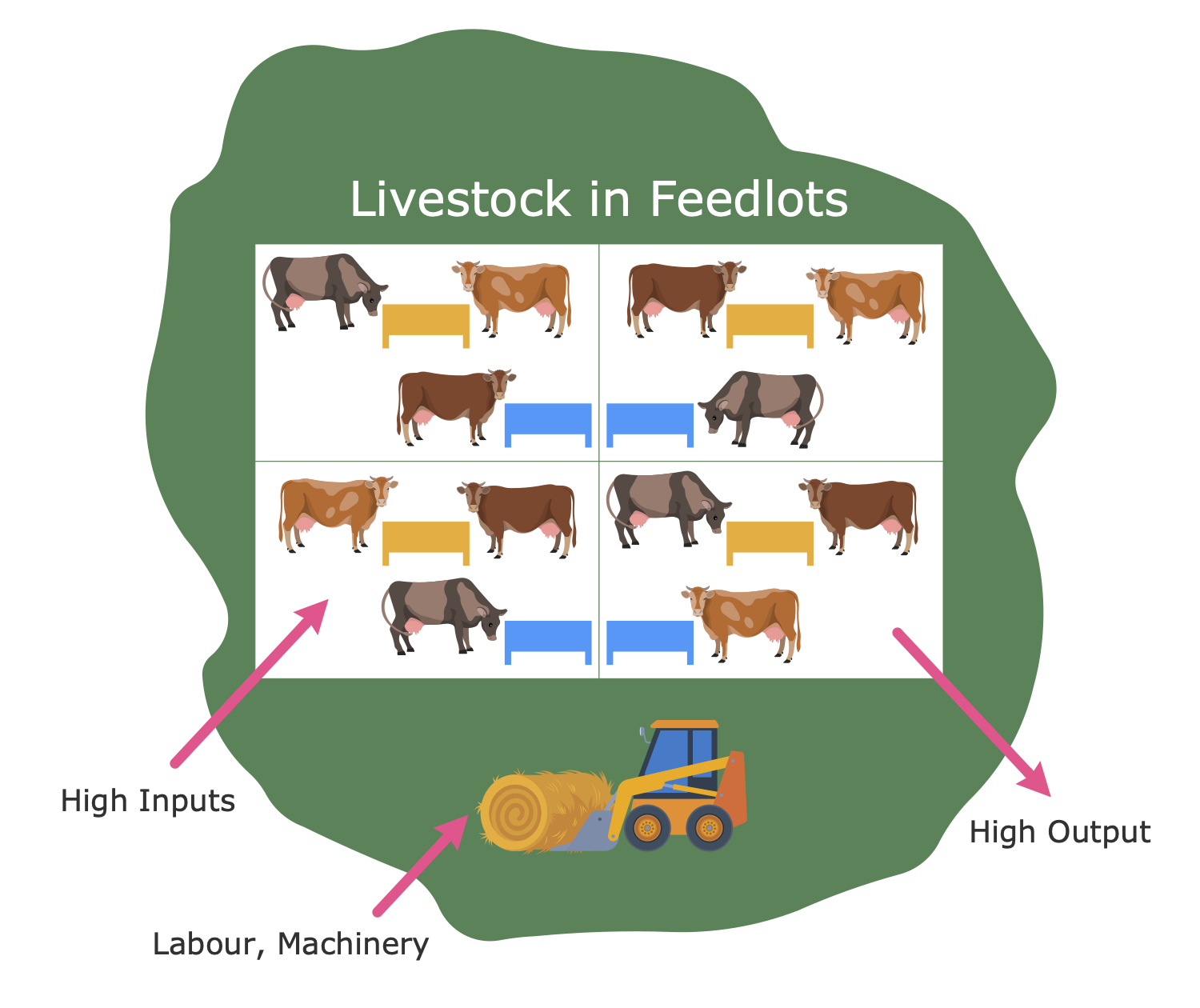 Livestock in Feedlots

High Inputs

High Output

Labour, Machinery