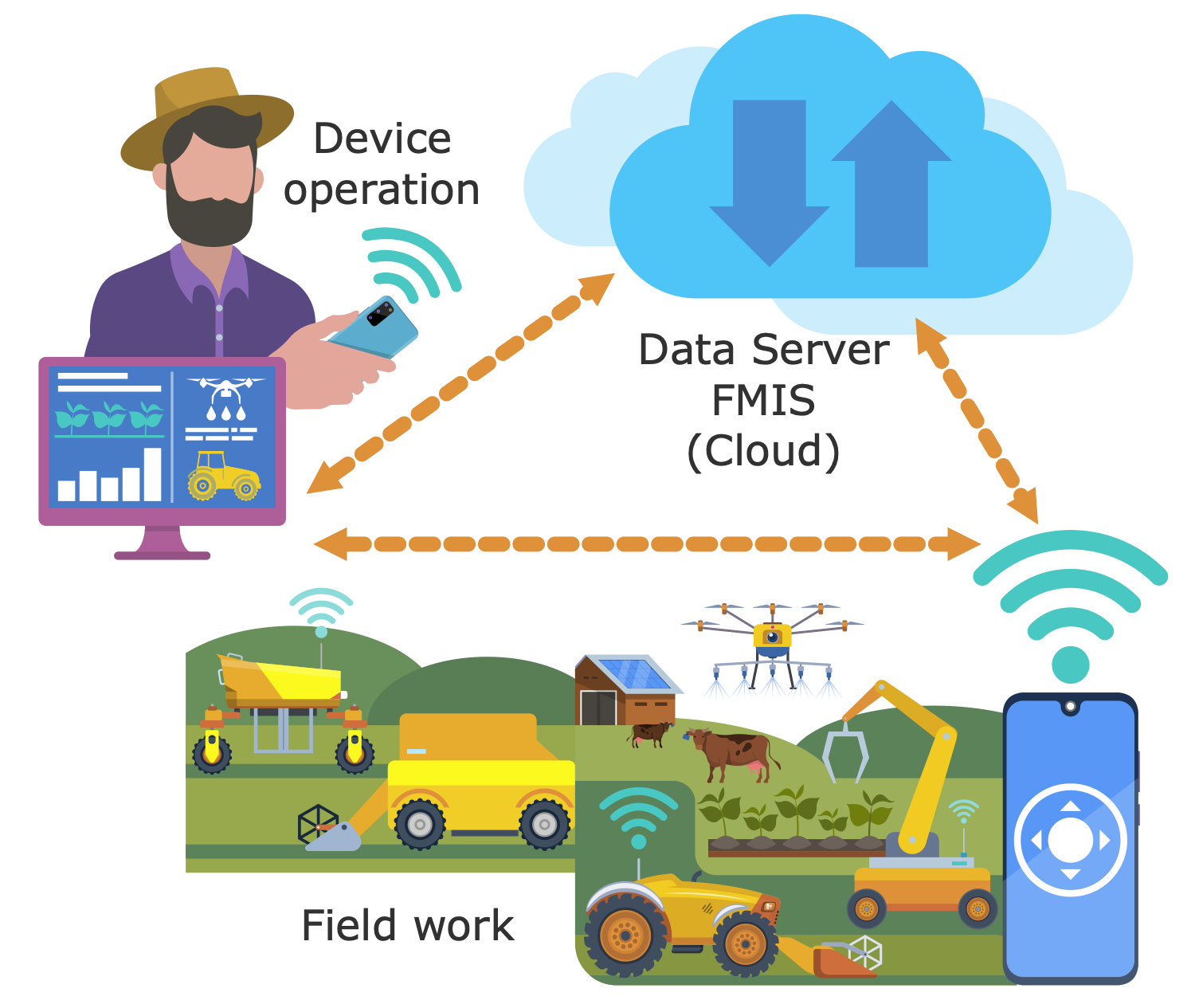 Device operation

Data Server
FMIS
(Cloud)

Field work