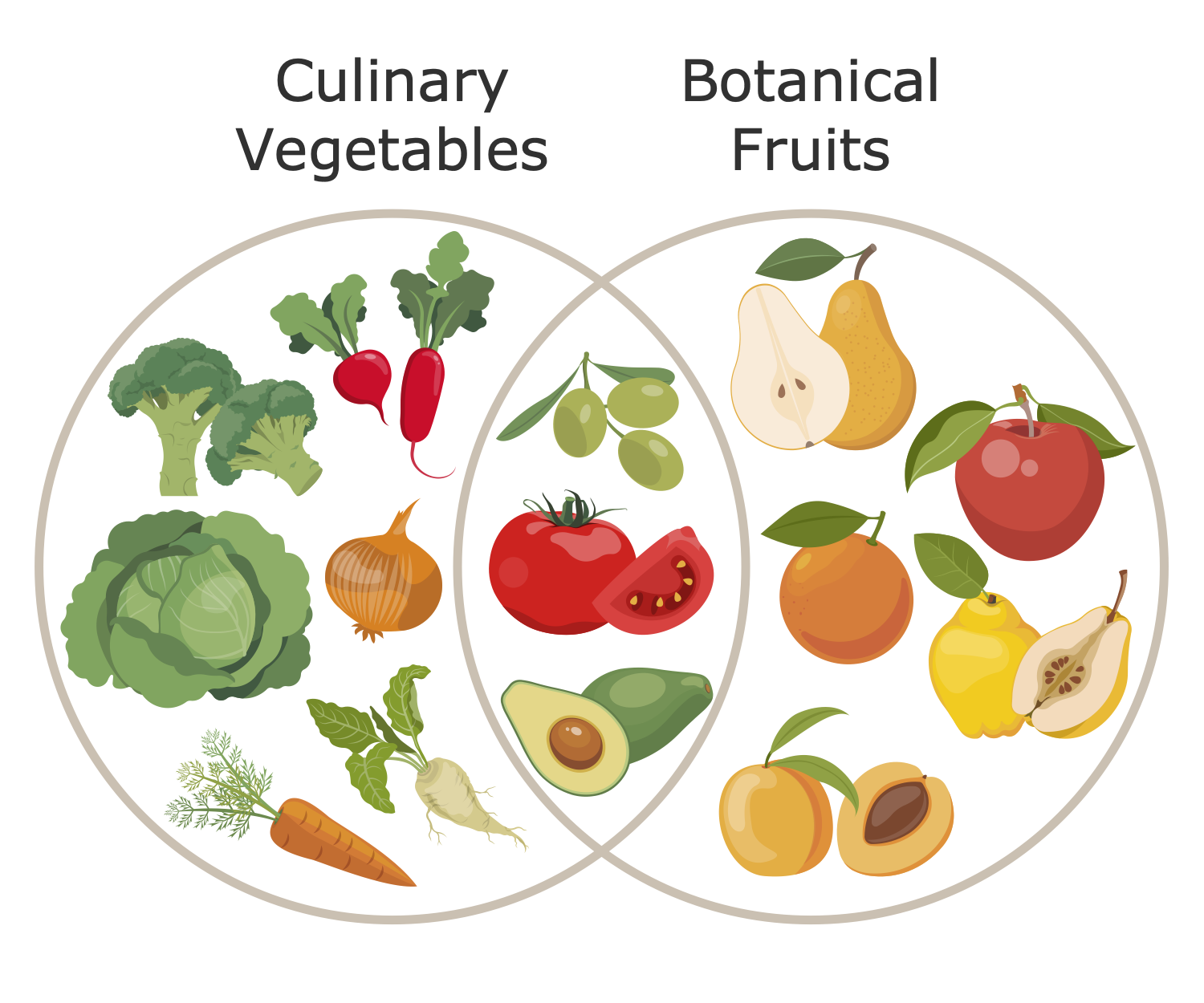 Culinary Vegetables

Botanical Fruits