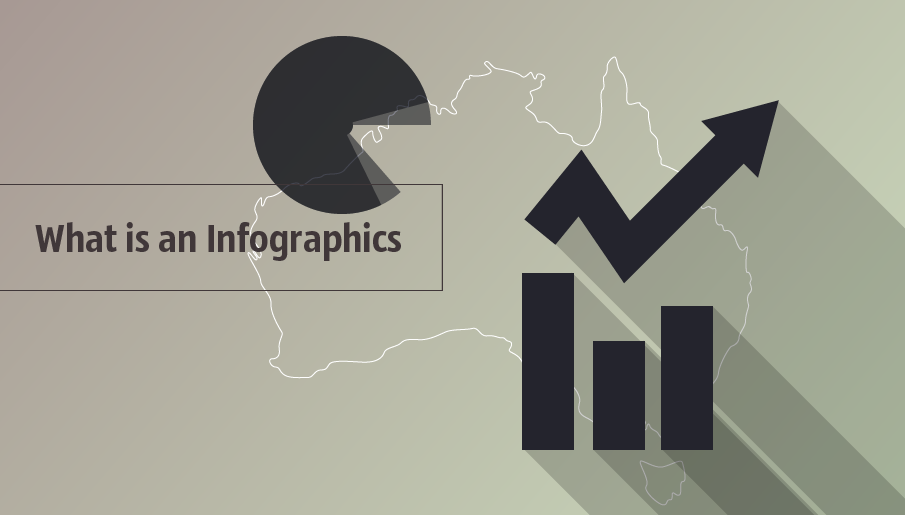 What is an Infographics