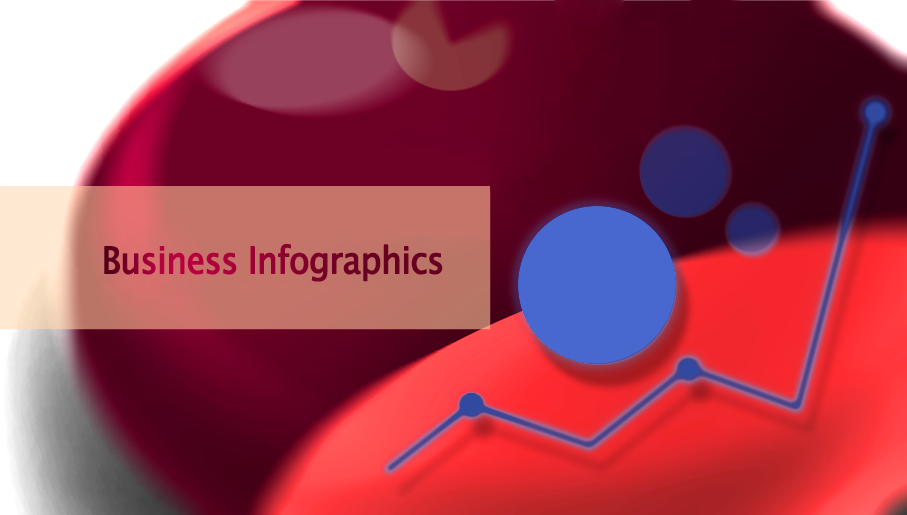 Business Infographics