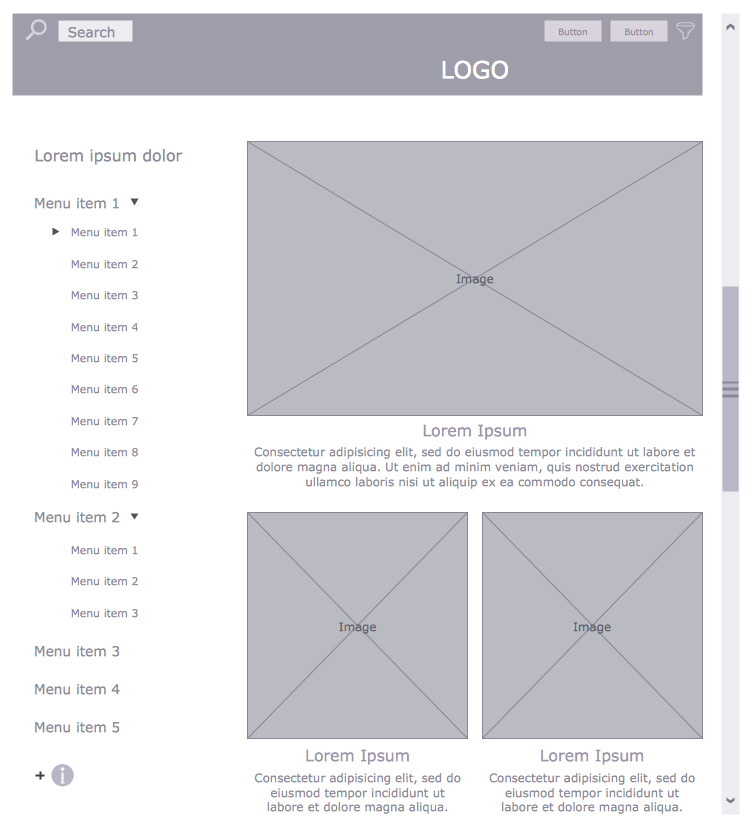 Search

Button Button

LOGO

Lorem ipsum dolor

Menu item 1

Menu item 1

Menu item 2

Menu item 3

Menu item 4

Menu item 5

Menu item 6

Menu item 7

Menu item 8

Menu item 9

Menu item 2

Menu item 1

Menu item 2

Menu item 3

Menu item 3

Menu item 4

Menu item 5

+

Image

Lorem Ipsum

Consectetur adipisicing elit, sed do eiusmod tempor incididunt ut labore et dolore magna aliqua. Ut enim ad minim veniam, quis nostrud exercitation ullamco laboris nisi ut aliquip ex ea commodo consequat.

Image

Lorem Ipsum

Consectetur adipisicing elit, sed do eiusmod tempor incididunt ut labore et dolore magna aliqua.

Image

Lorem Ipsum

Consectetur adipisicing elit, sed do eiusmod tempor incididunt ut labore et dolore magna aliqua.