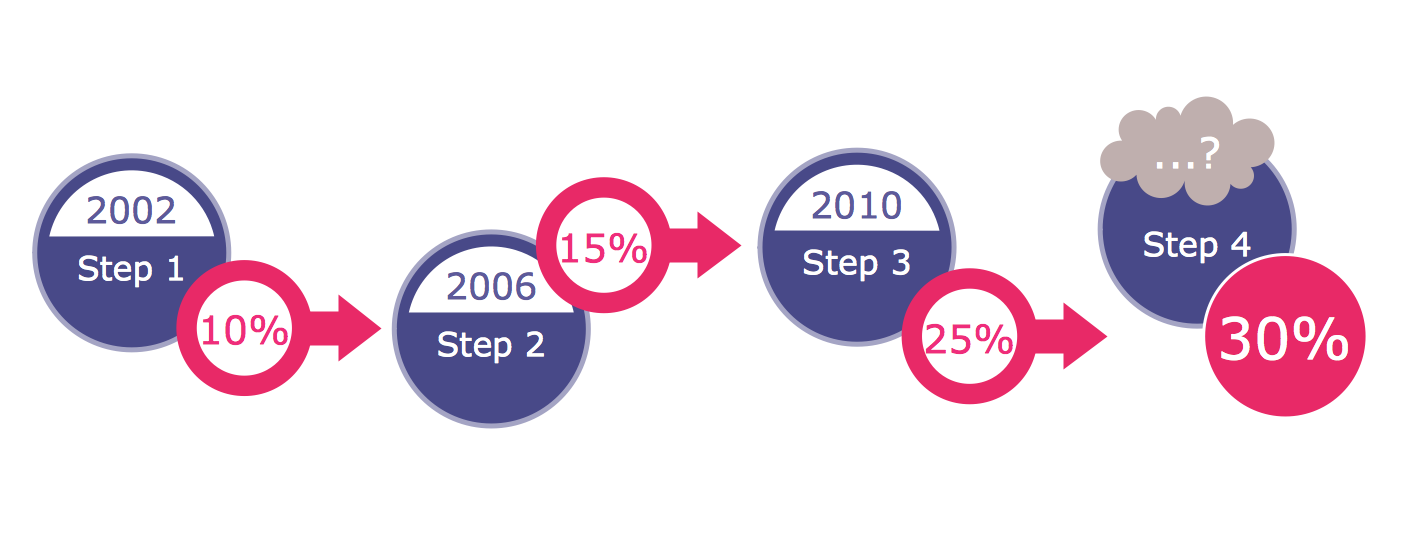 2002
Step 1
10%

2006
Step 2
15%

2010
Step 3
25%

...?
Step 4
30%