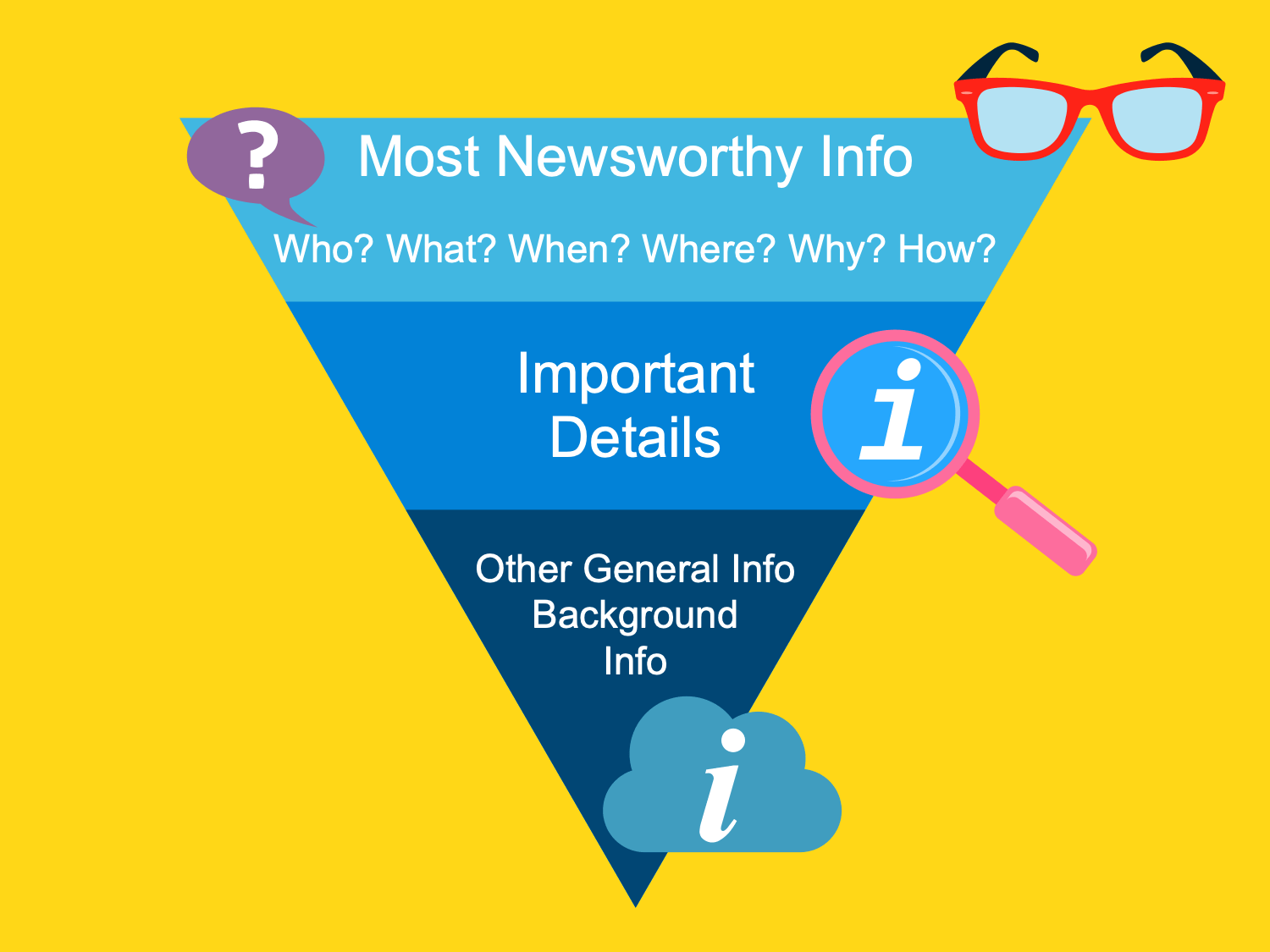 ?

Most Newsworthy Info

Who? What? When? Where? Why? How?

Important Details

i

Other General Info Background Info

i